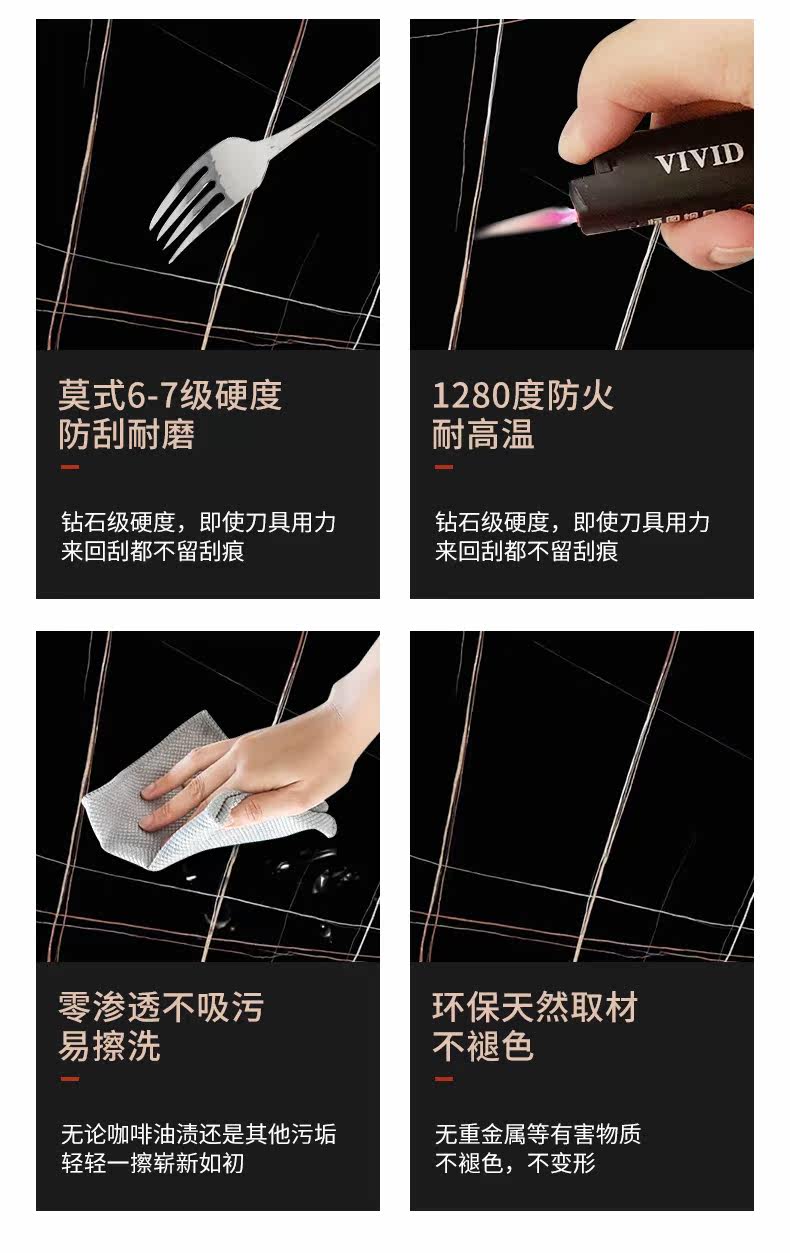 莫式6-7级硬度
防刮耐磨

钻石级硬度，即使刀具用力来回刮都不留刮痕

VIVID

1280度防火
耐高温

钻石级硬度，即使刀具用力来回刮都不留刮痕

零渗透不吸污
易擦洗

无论咖啡油渍还是其他污垢轻轻一擦崭新如初

环保天然取材
不褪色

无重金属等有害物质
不褪色，不变形