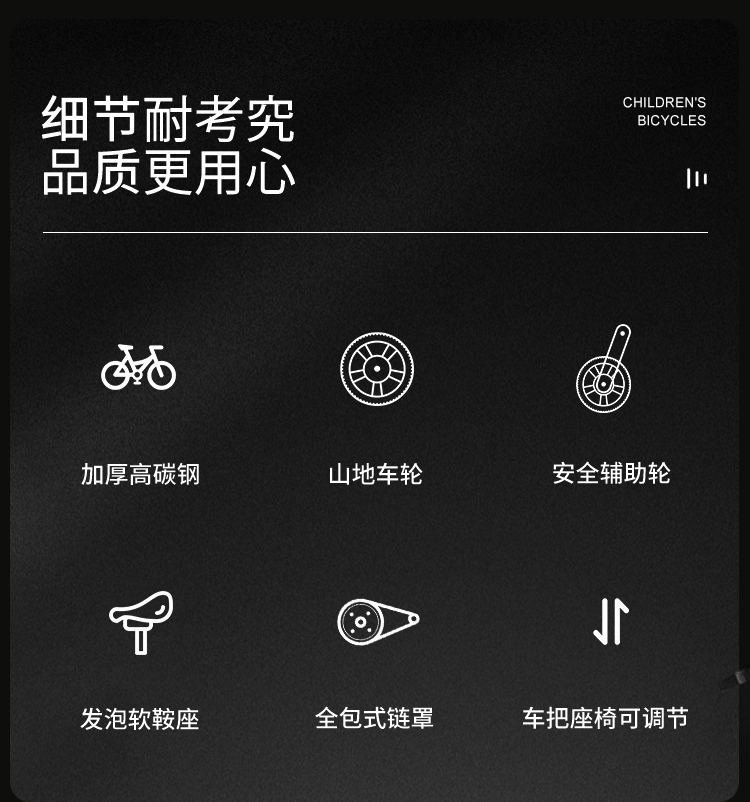 细节耐考究
品质更用心

CHILDREN'S
BICYCLES

加厚高碳钢

山地车轮

安全辅助轮

发泡软鞍座

全包式链罩

车把座椅可调节