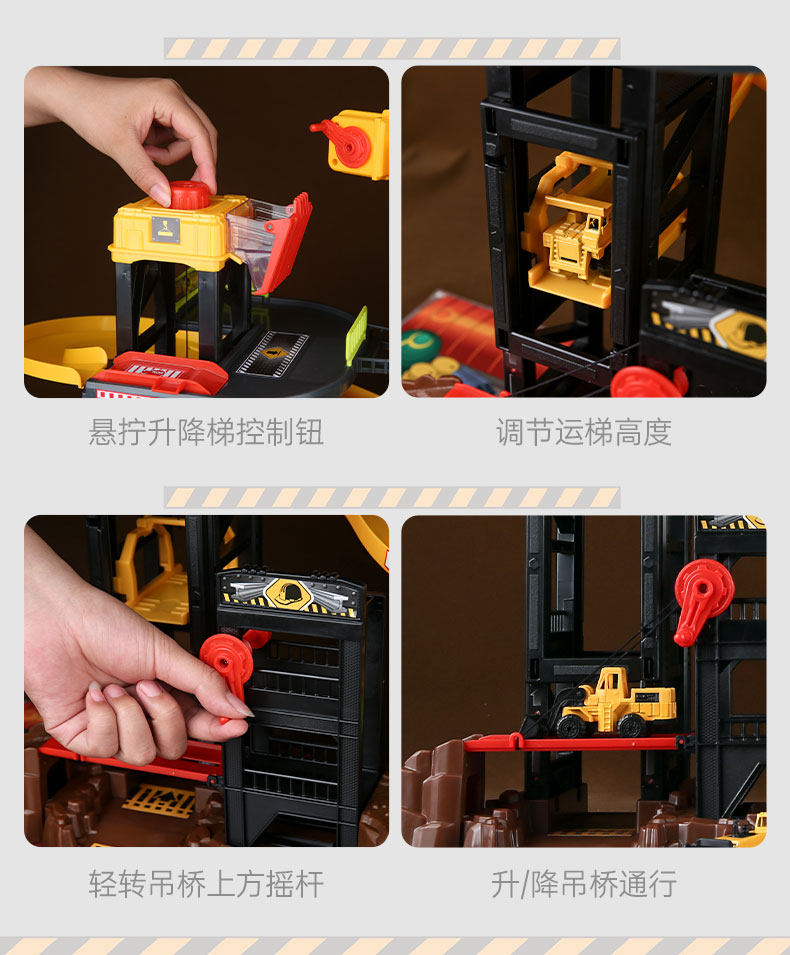 悬拧升降梯控制钮

调节运梯高度

轻转吊桥上方摇杆

升/降吊桥通行