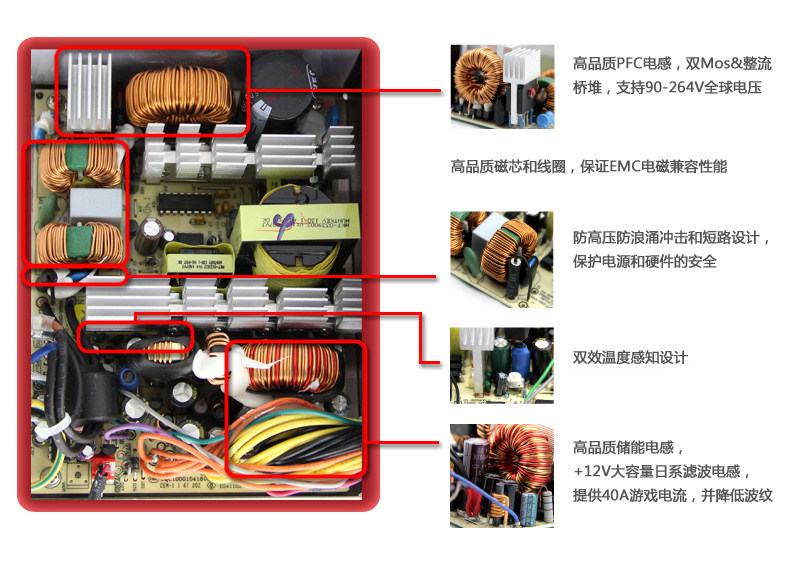 高品质PFC电感，双Mos&整流桥堆，支持90-264V全球电压

高品质磁芯和线圈，保证EMC电磁兼容性能

防高压防浪涌冲击和短路设计，保护电源和硬件的安全

双效温度感知设计

高品质储能电感，
+12V大容量日系滤波电感，
提供40A游戏电流，并降低波纹