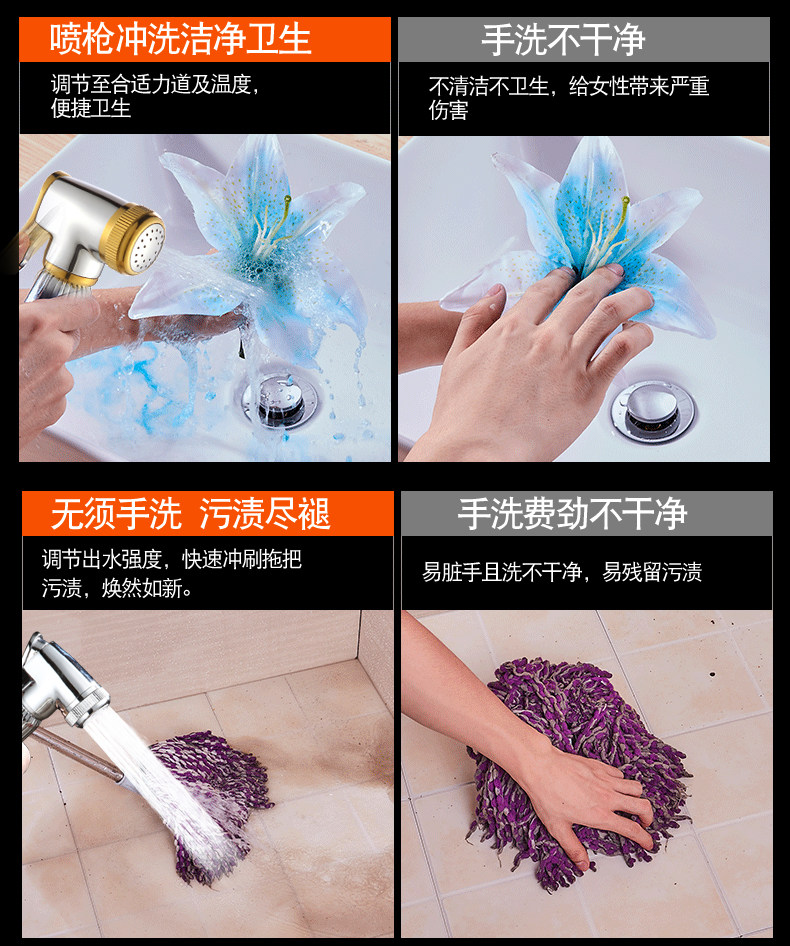 喷枪冲洗洁净卫生

调节至合适力道及温度，便捷卫生

手洗不干净

不清洁不卫生，给女性带来严重伤害

无须手洗 污渍尽褪

调节出水强度，快速冲刷拖把污渍，焕然如新。

手洗费劲不干净

易脏手且洗不干净，易残留污渍