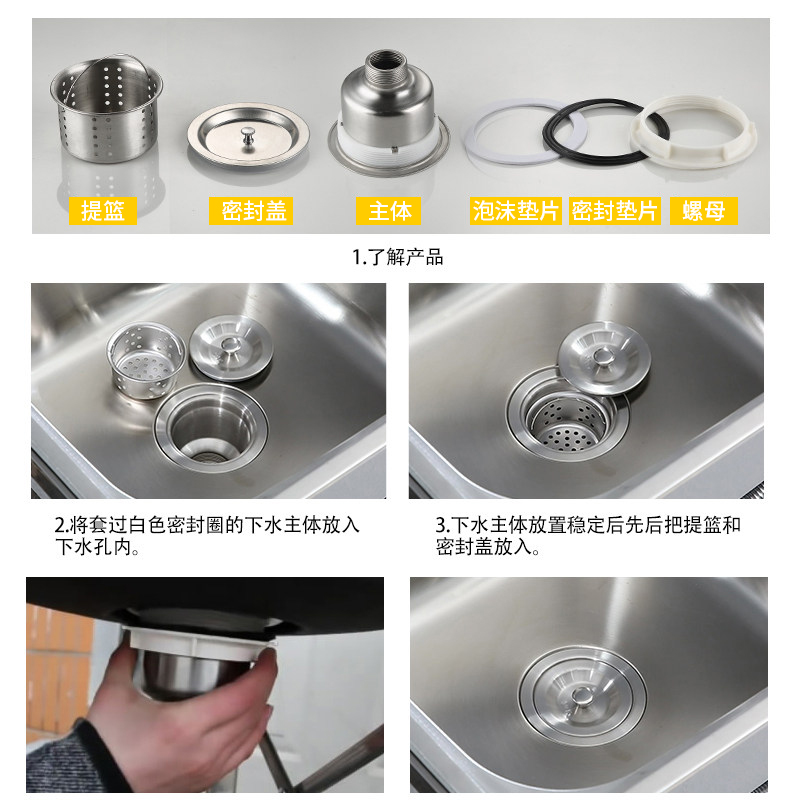 提篮 密封盖 主体 泡沫垫片 密封垫片 螺母

1.了解产品

2.将套过白色密封圈的下水主体放入下水孔内。

3.下水主体放置稳定后先后把提篮和密封盖放入。