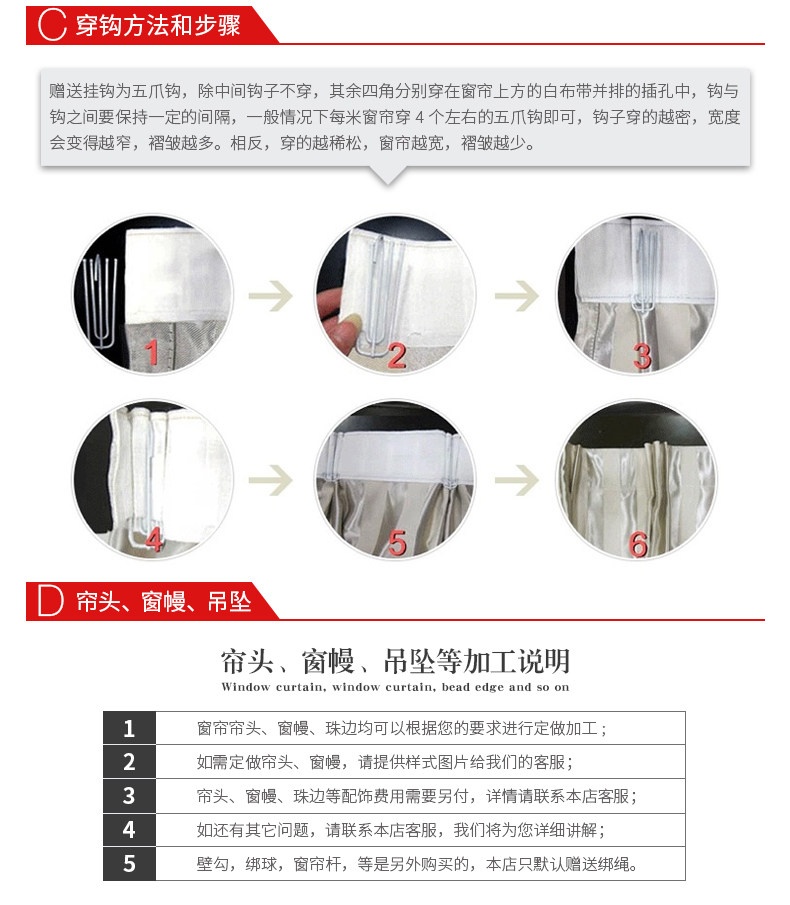 C 穿钩方法和步骤

赠送挂钩为五爪钩，除中间钩子不穿，其余四角分别穿在窗帘上方的白布带并排的插孔中，钩与钩之间要保持一定的间隔，一般情况下每米窗帘穿 4 个左右的五爪钩即可，钩子穿的越密，宽度会变得越窄，褶皱越多。相反，穿的越稀松，窗帘越宽，褶皱越少。

1

2

3

4

5

6

D 帘头、窗幔、吊坠

帘头、窗幔、吊坠等加工说明

Window curtain, window curtain, bead edge and so on

| 1 | 窗帘帘头、窗幔、珠边均可以根据您的要求进行定做加工； |
|---|---|
| 2 | 如需定做帘头、窗幔，请提供样式图片给我们的客服； |
| 3 | 帘头、窗幔、珠边等配饰费用需要另付，详情请联系本店客服； |
| 4 | 如还有其它问题，请联系本店客服，我们将为您详细讲解； |
| 5 | 壁勾，绑球，窗帘杆，等是另外购买的，本店只默认赠送绑绳。 |