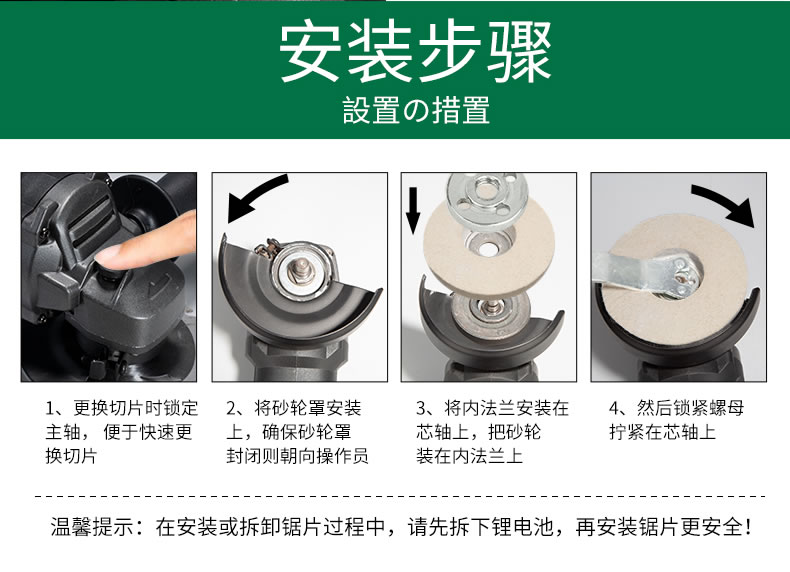 安装步骤

設置の措置

1、更换切片时锁定主轴，便于快速更换切片

2、将砂轮罩安装上，确保砂轮罩封闭则朝向操作员

3、将内法兰安装在芯轴上，把砂轮装在内法兰上

4、然后锁紧螺母拧紧在芯轴上

温馨提示：在安装或拆卸锯片过程中，请先拆下锂电池，再安装锯片更安全！