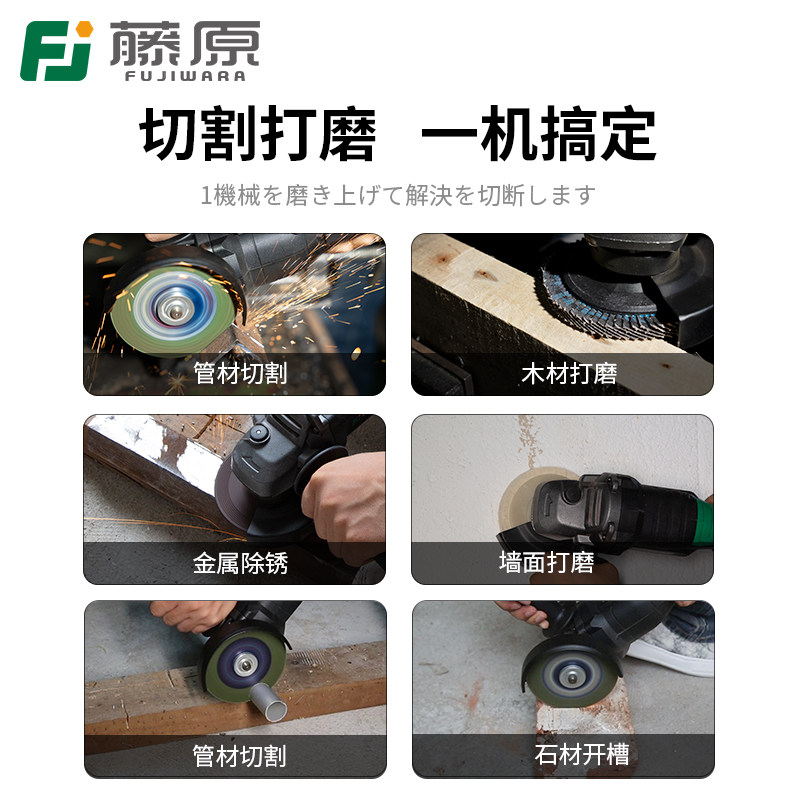 FJ 藤原
FUJIWARA

切割打磨 一机搞定

1機械を磨き上げて解決を切断します

管材切割

木材打磨

金属除锈

墙面打磨

管材切割

石材开槽