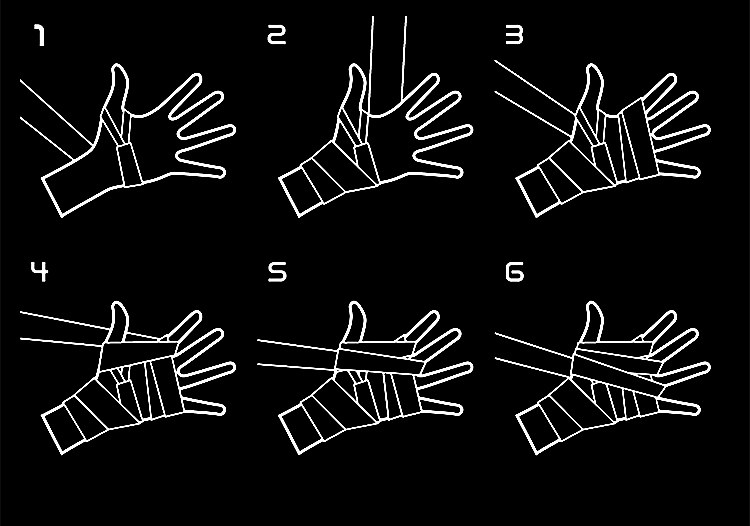 1

2

3

4

5

6