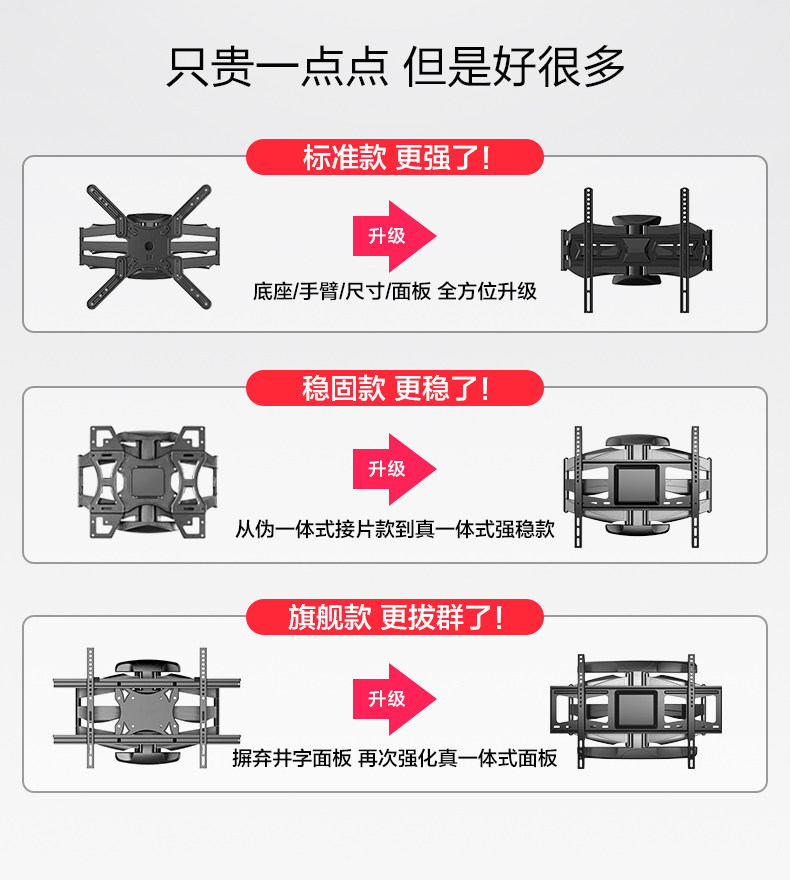 只贵一点点 但是好很多

标准款 更强了!

升级

底座/手臂/尺寸/面板 全方位升级

稳固款 更稳了!

升级

从伪一体式接片款到真一体式强稳款

旗舰款 更拔群了!

升级

摒弃井字面板 再次强化真一体式面板