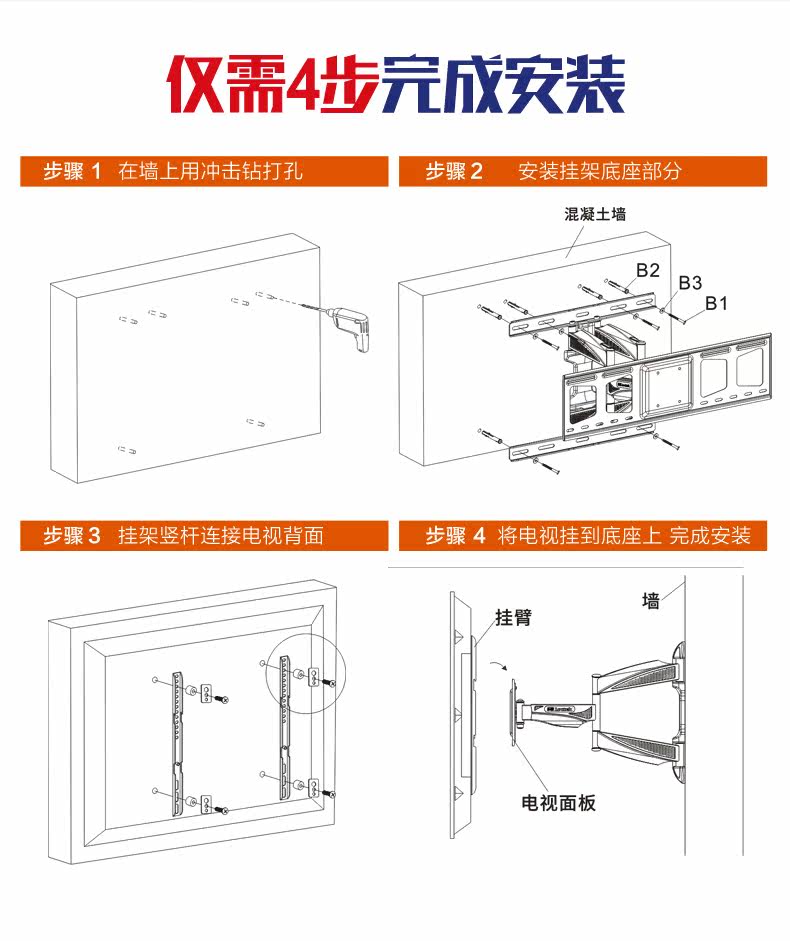 仅需4步完成安装

步骤 1 在墙上用冲击钻打孔

步骤 2 安装挂架底座部分

混凝土墙

B2

B3

B1

步骤 3 挂架竖杆连接电视背面

步骤 4 将电视挂到底座上 完成安装

墙

挂臂

电视面板