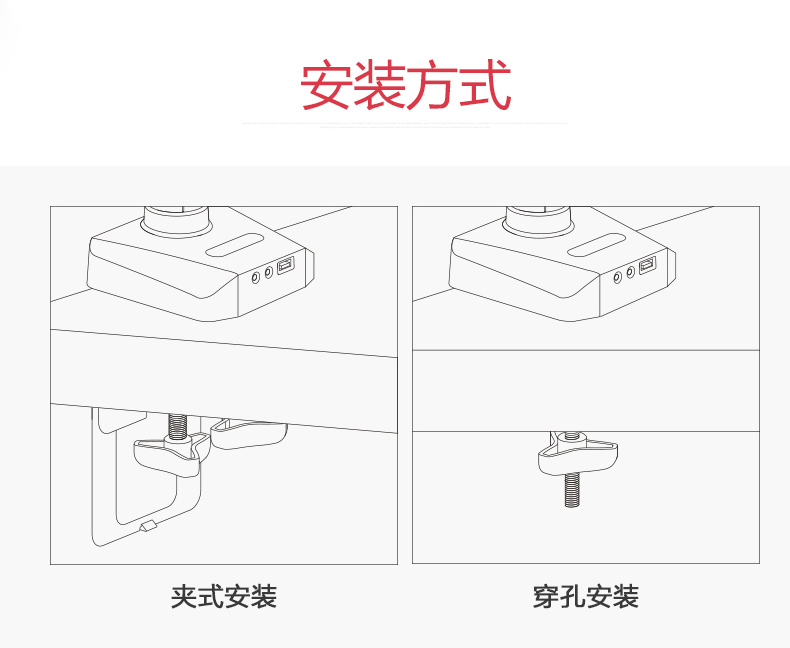 安装方式

夹式安装

穿孔安装