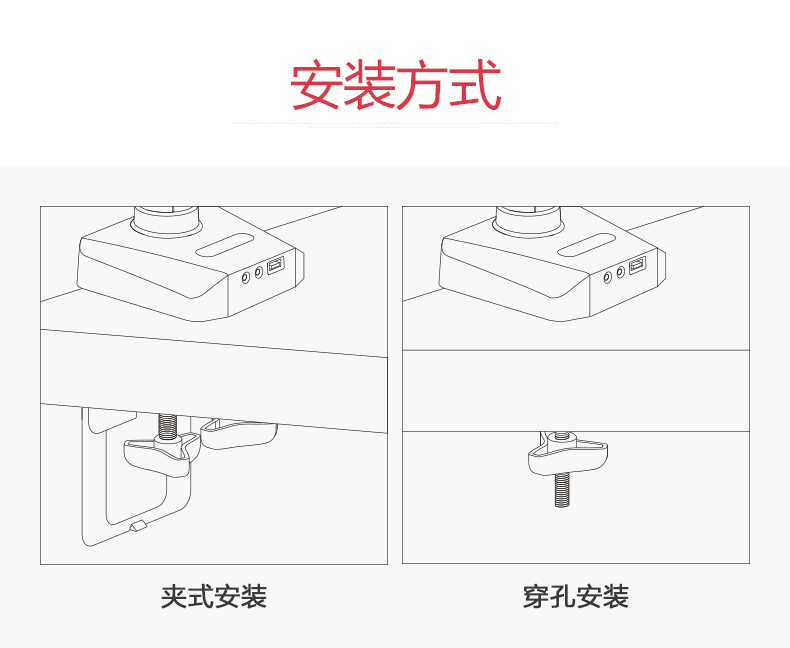 安装方式

夹式安装

穿孔安装