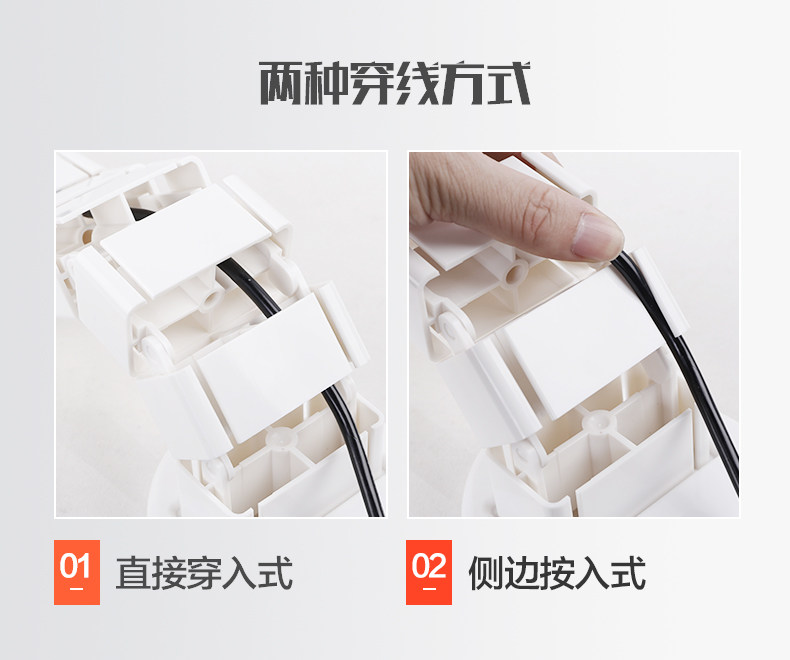 两种穿线方式

01 直接穿入式

02 侧边按入式