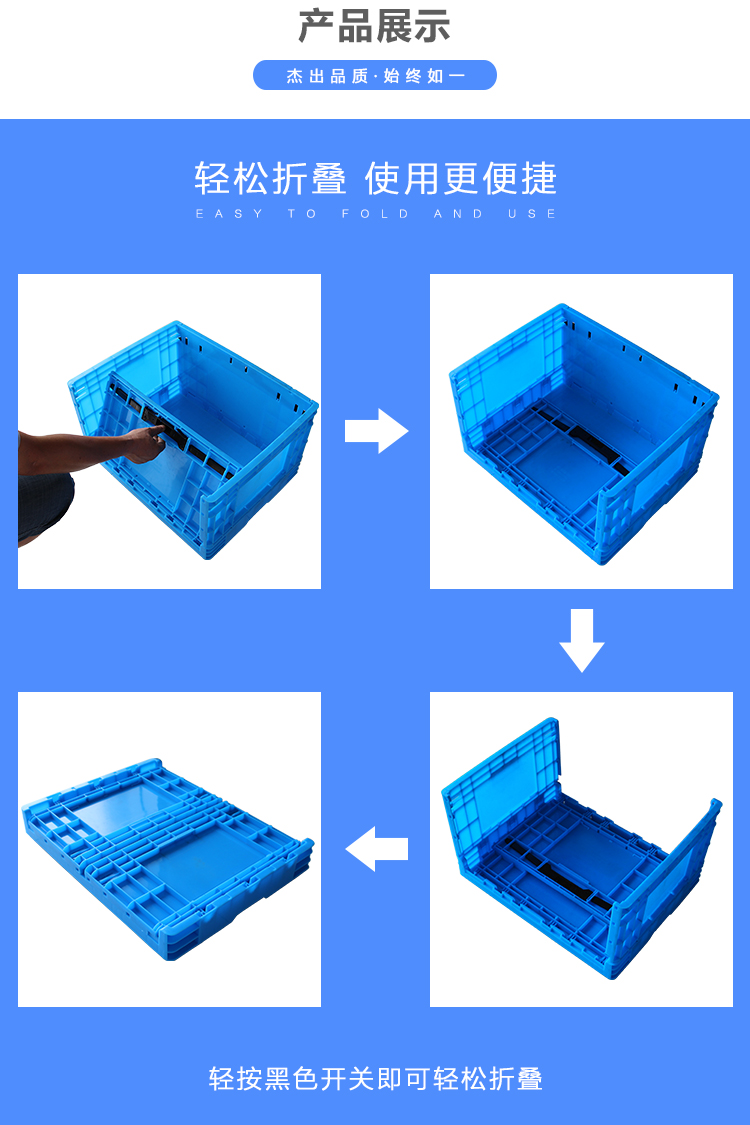 产品展示

杰出品质·始终如一

轻松折叠 使用更便捷

EASY TO FOLD AND USE

轻按黑色开关即可轻松折叠