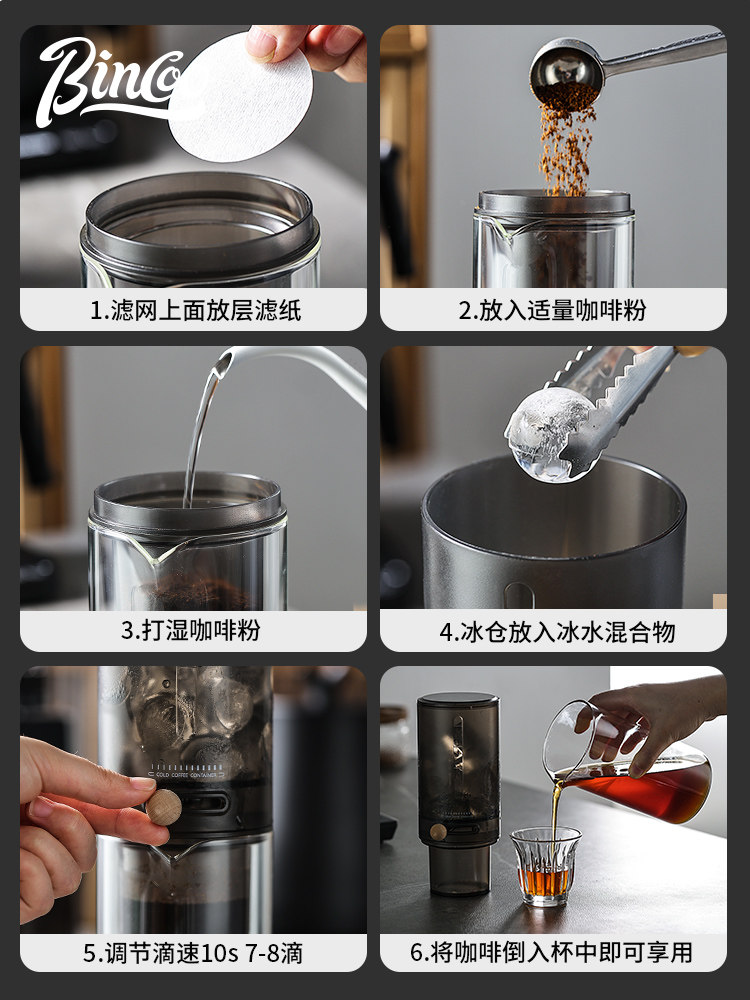 Binco

1.滤网上面放层滤纸

2.放入适量咖啡粉

3.打湿咖啡粉

4.冰仓放入冰水混合物

COLD COFFEE CONTAINER

5.调节滴速10s 7-8滴

6.将咖啡倒入杯中即可享用