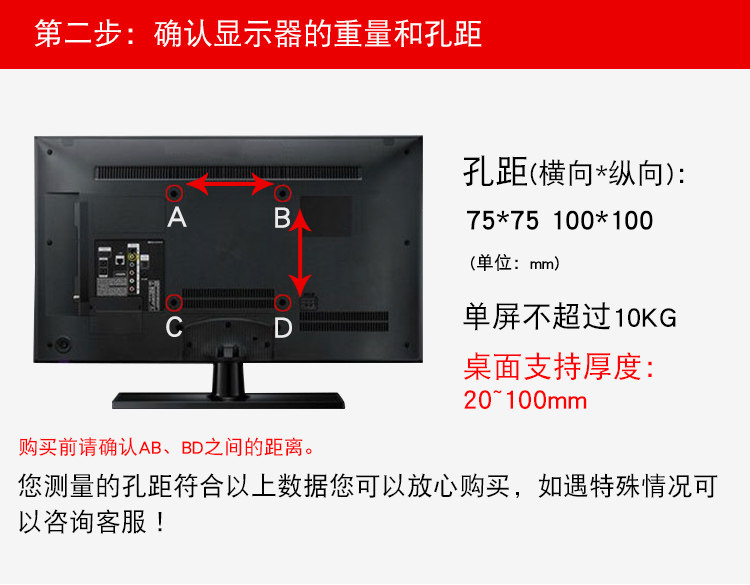 第二步：确认显示器的重量和孔距

A B C D

孔距(横向*纵向)：
75*75 100*100
(单位：mm)

单屏不超过10KG

桌面支持厚度：
20~100mm

购买前请确认AB、BD之间的距离。

您测量的孔距符合以上数据您可以放心购买，如遇特殊情况可以咨询客服！