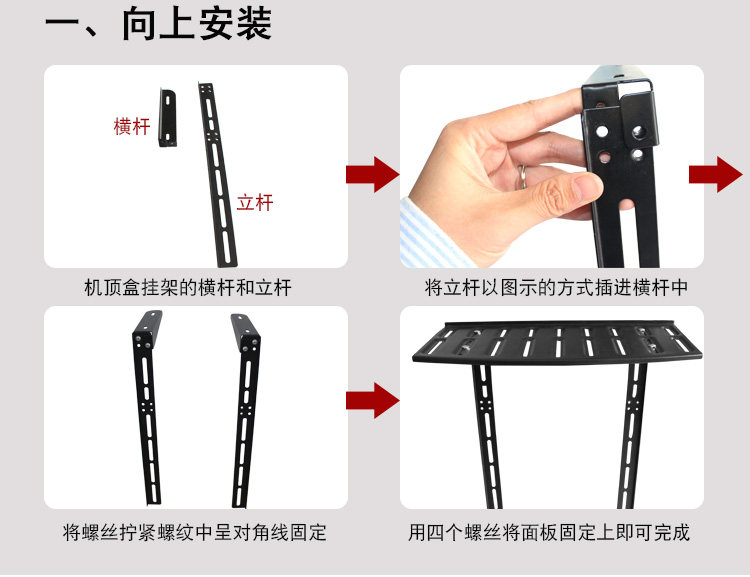 一、向上安装

横杆

立杆

机顶盒挂架的横杆和立杆

将立杆以图示的方式插进横杆中

将螺丝拧紧螺纹中呈对角线固定

用四个螺丝将面板固定上即可完成