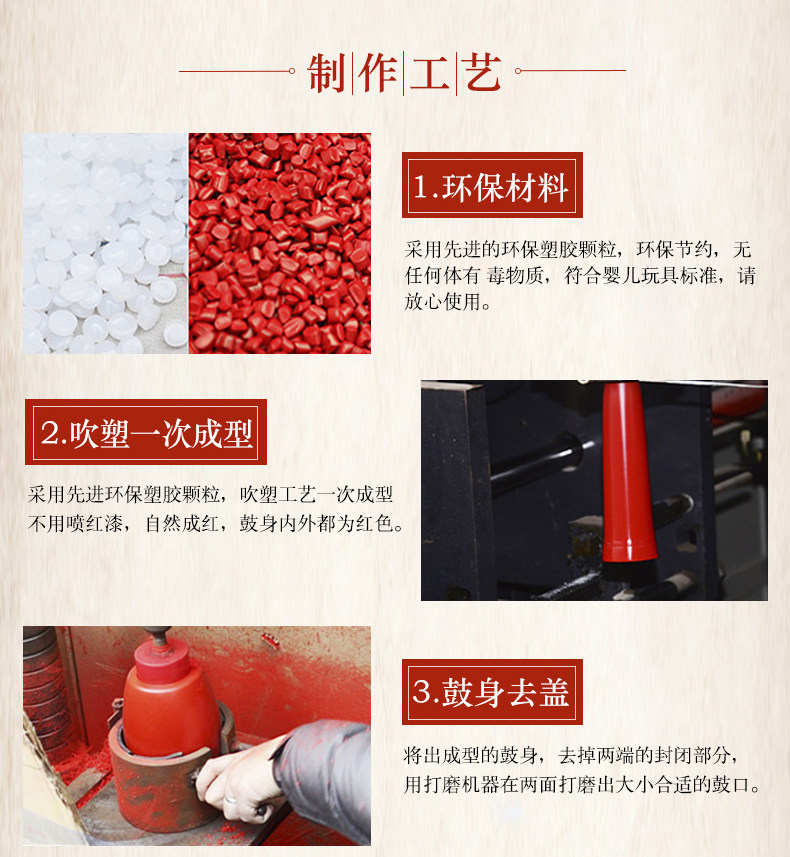 制作工艺

1.环保材料

采用先进的环保塑胶颗粒，环保节约，无任何体有 毒物质，符合婴儿玩具标准，请放心使用。

2.吹塑一次成型

采用先进环保塑胶颗粒，吹塑工艺一次成型不用喷红漆，自然成红，鼓身内外都为红色。

3.鼓身去盖

将出成型的鼓身，去掉两端的封闭部分，用打磨机器在两面打磨出大小合适的鼓口。