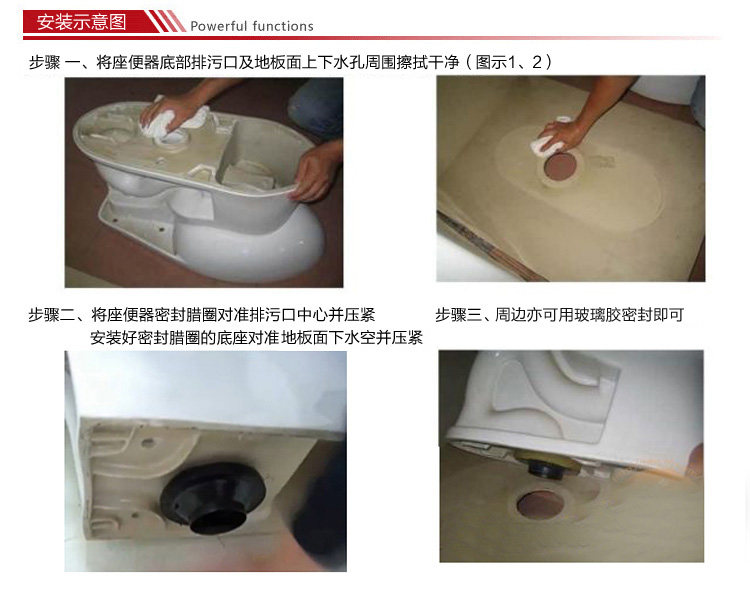 安装示意图 Powerful functions

步骤 一、将座便器底部排污口及地板面上下水孔周围擦拭干净（图示1、2）

步骤二、将座便器密封腊圈对准排污口中心并压紧
安装好密封腊圈的底座对准地板面下水空并压紧

步骤三、周边亦可用玻璃胶密封即可