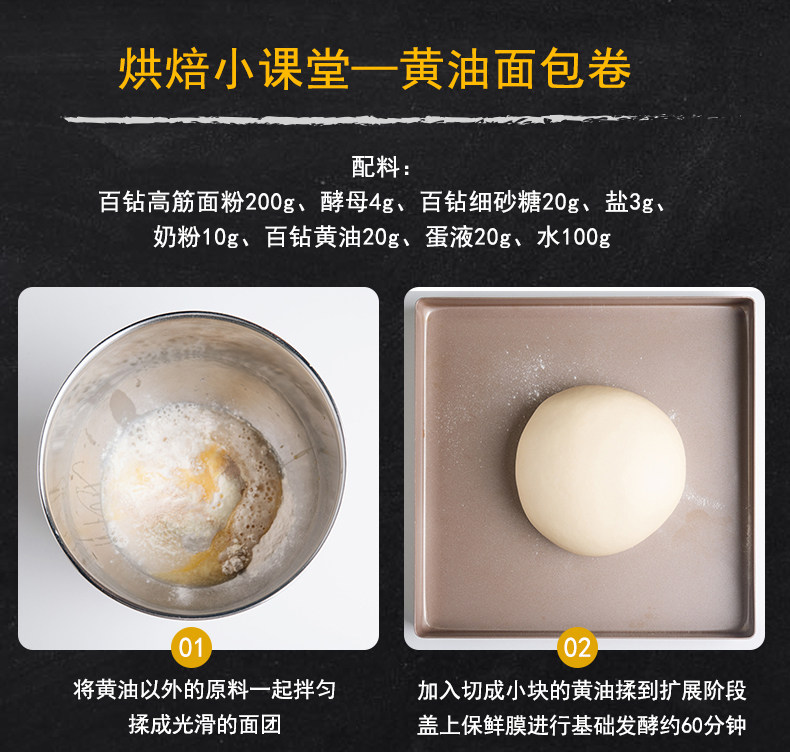 烘焙小课堂—黄油面包卷

配料：
百钻高筋面粉200g、酵母4g、百钻细砂糖20g、盐3g、奶粉10g、百钻黄油20g、蛋液20g、水100g

01
将黄油以外的原料一起拌匀
揉成光滑的面团

02
加入切成小块的黄油揉到扩展阶段
盖上保鲜膜进行基础发酵约60分钟