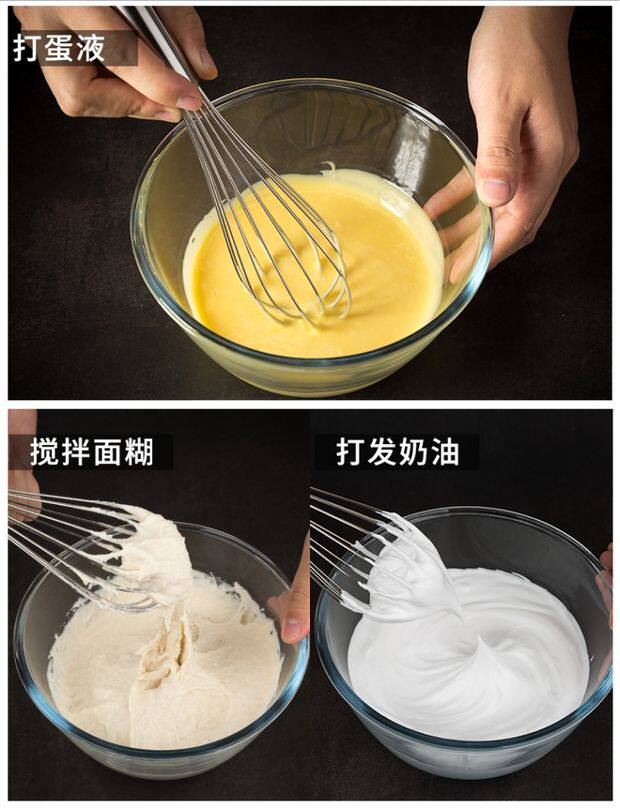 打蛋液

搅拌面糊

打发奶油