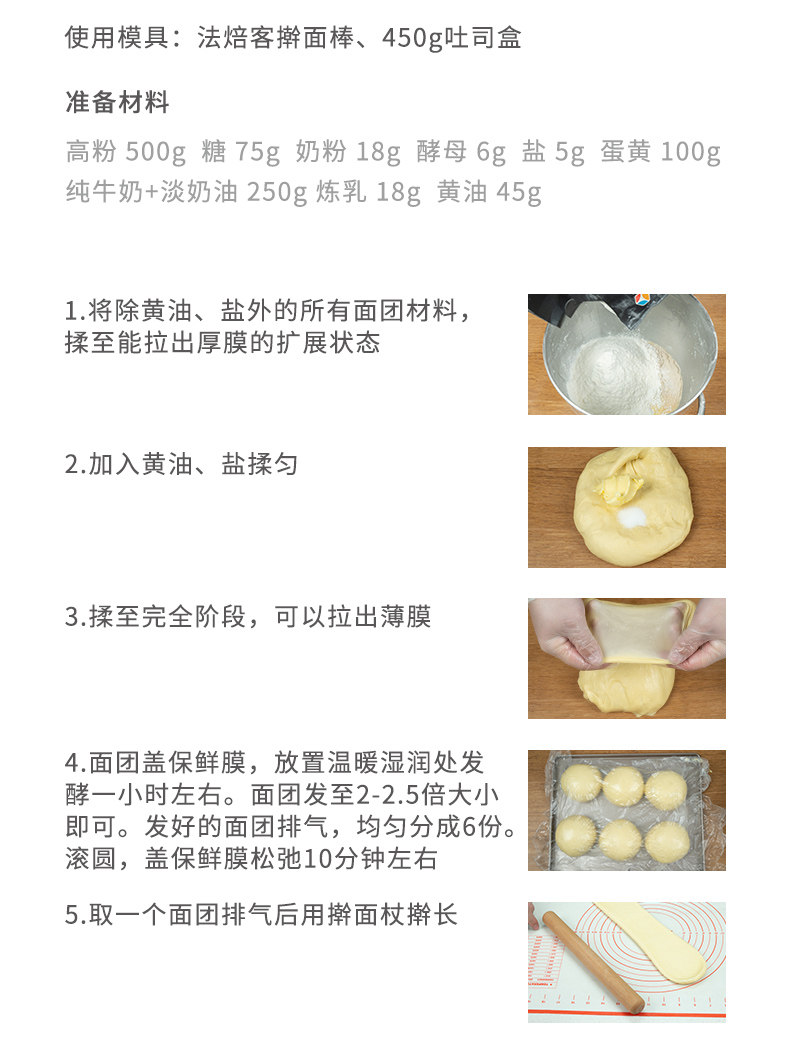 使用模具：法焙客擀面棒、450g吐司盒

准备材料

高粉 500g 糖 75g 奶粉 18g 酵母 6g 盐 5g 蛋黄 100g
纯牛奶+淡奶油 250g 炼乳 18g 黄油 45g

1.将除黄油、盐外的所有面团材料，揉至能拉出厚膜的扩展状态

2.加入黄油、盐揉匀

3.揉至完全阶段，可以拉出薄膜

4.面团盖保鲜膜，放置温暖湿润处发酵一小时左右。面团发至2-2.5倍大小即可。发好的面团排气，均匀分成6份。滚圆，盖保鲜膜松弛10分钟左右

5.取一个面团排气后用擀面杖擀长