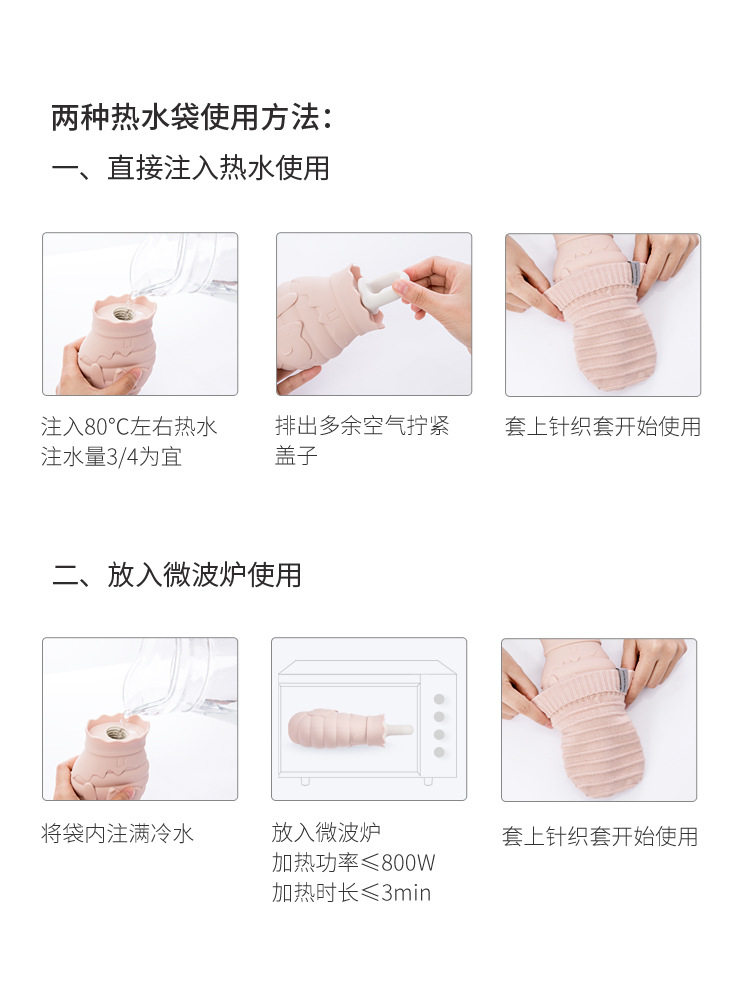 两种热水袋使用方法：

一、直接注入热水使用

注入80°C左右热水
注水量3/4为宜

排出多余空气拧紧盖子

套上针织套开始使用

二、放入微波炉使用

将袋内注满冷水

放入微波炉
加热功率≤800W
加热时长≤3min

套上针织套开始使用