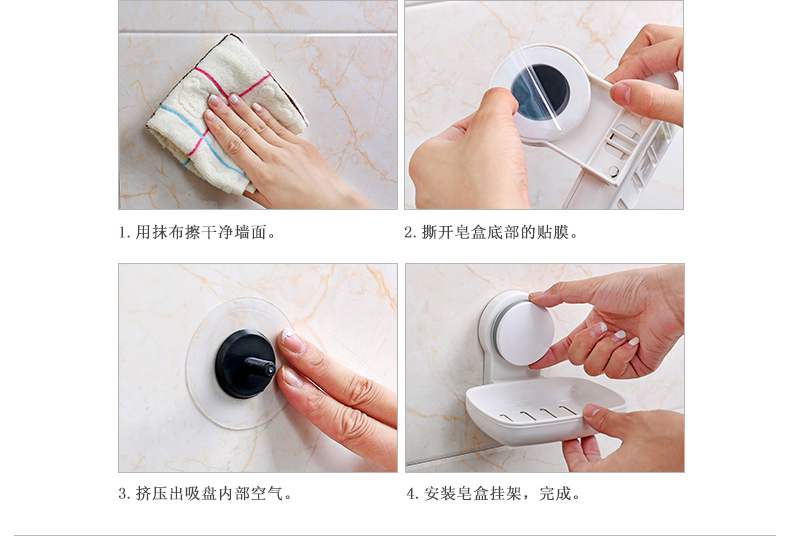 1. 用抹布擦干净墙面。

2. 撕开皂盒底部的贴膜。

3. 挤压出吸盘内部空气。

4. 安装皂盒挂架，完成。