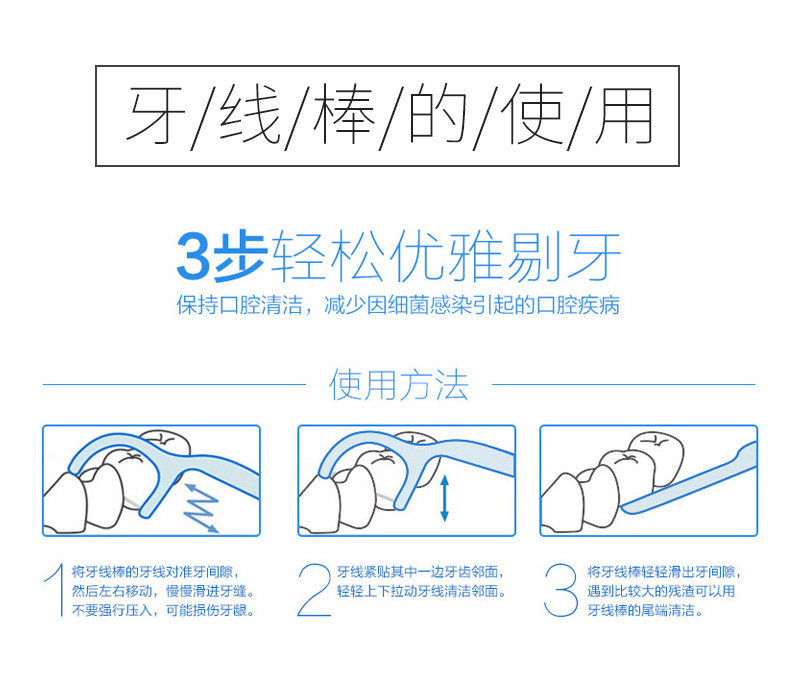 牙/线/棒/的/使/用

3步轻松优雅剔牙

保持口腔清洁，减少因细菌感染引起的口腔疾病

使用方法

1 将牙线棒的牙线对准牙间隙，然后左右移动，慢慢滑进牙缝。不要强行压入，可能损伤牙龈。

2 牙线紧贴其中一边牙齿邻面，轻轻上下拉动牙线清洁邻面。

3 将牙线棒轻轻滑出牙间隙，遇到比较大的残渣可以用牙线棒的尾端清洁。