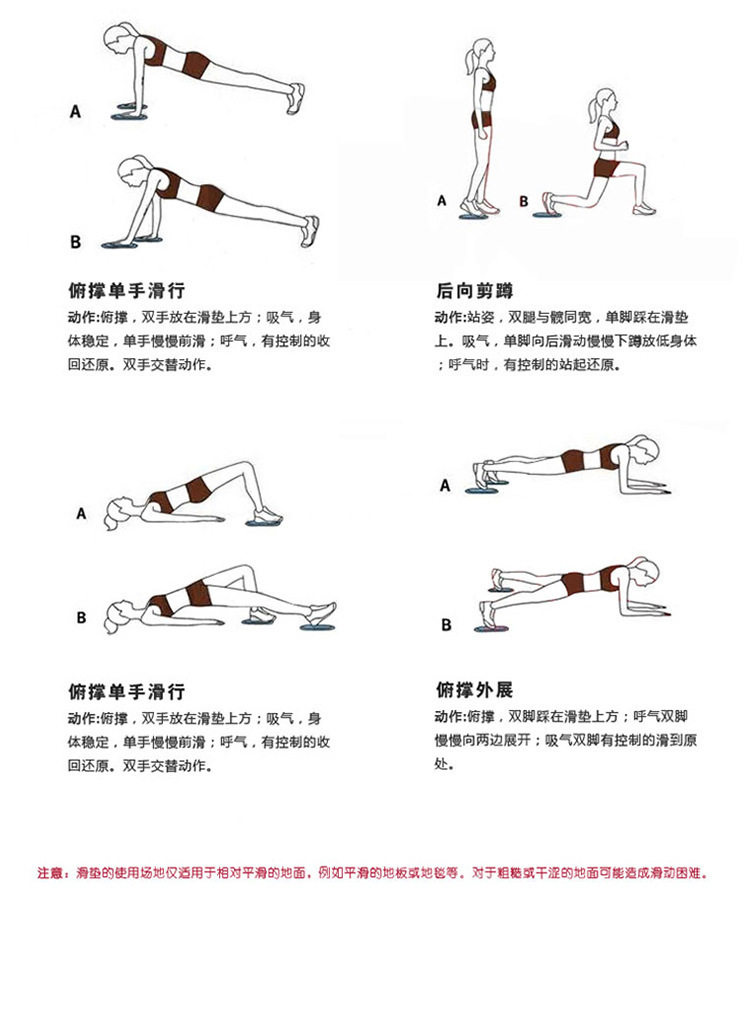 A

B

俯撑单手滑行
动作:俯撑，双手放在滑垫上方；吸气，身体稳定，单手慢慢前滑；呼气，有控制的收回还原。双手交替动作。

A B

后向剪蹲
动作:站姿，双腿与髋同宽，单脚踩在滑垫上。吸气，单脚向后滑动慢慢下蹲放低身体；呼气时，有控制的站起还原。

A

B

俯撑单手滑行
动作:俯撑，双手放在滑垫上方；吸气，身体稳定，单手慢慢前滑；呼气，有控制的收回还原。双手交替动作。

A

B

俯撑外展
动作:俯撑，双脚踩在滑垫上方；呼气双脚慢慢向两边展开；吸气双脚有控制的滑到原处。

注意：滑垫的使用场地仅适用于相对平滑的地面，例如平滑的地板或地毯等。对于粗糙或干涩的地面可能造成滑动困难。