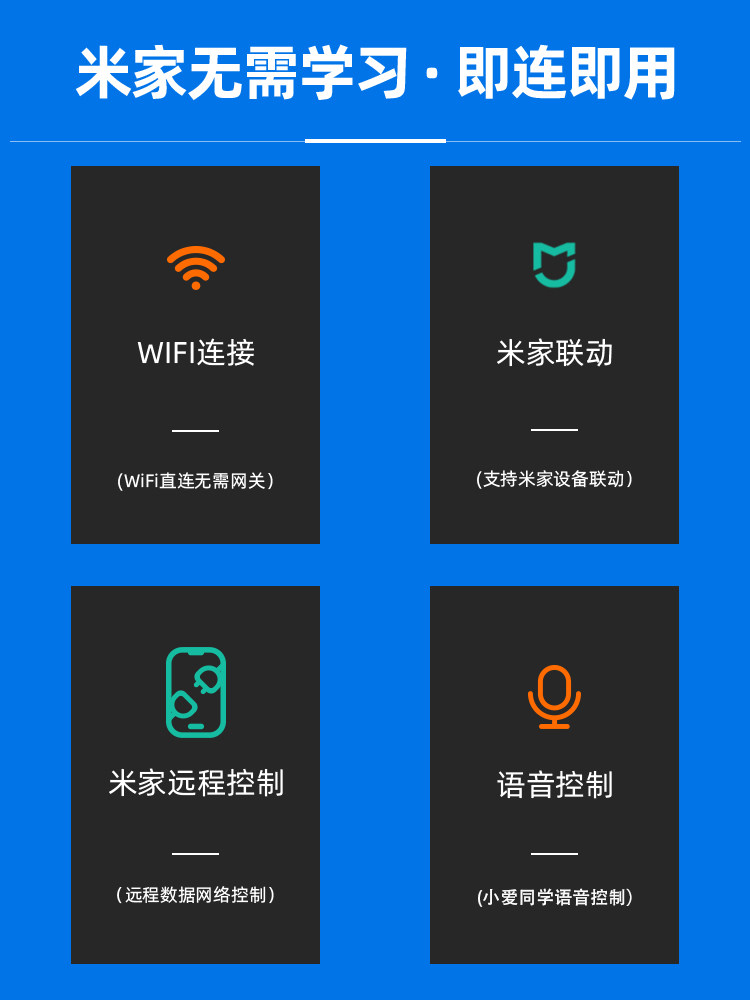 米家无需学习·即连即用

WIFI连接

（WiFi直连无需网关）

米家联动

（支持米家设备联动）

米家远程控制

（远程数据网络控制）

语音控制

（小爱同学语音控制）