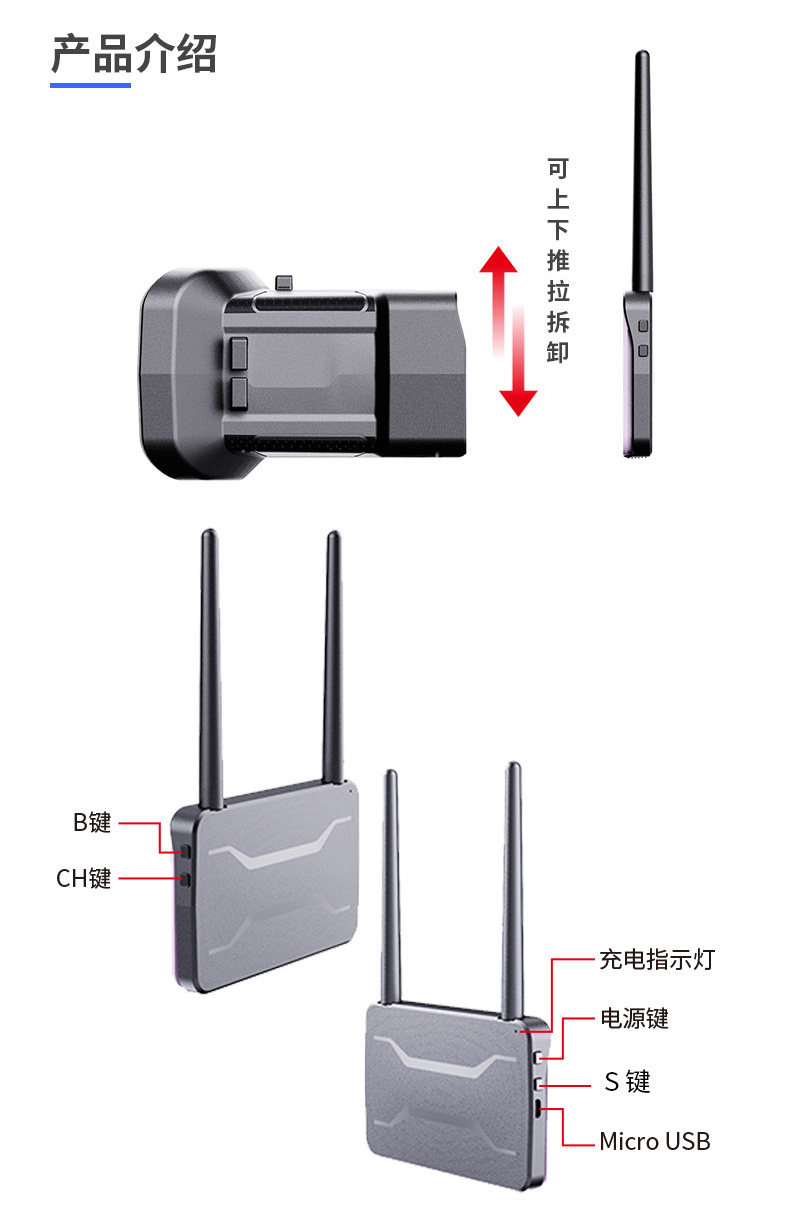 产品介绍

可上下推拉拆卸

B键

CH键

充电指示灯

电源键

S 键

Micro USB