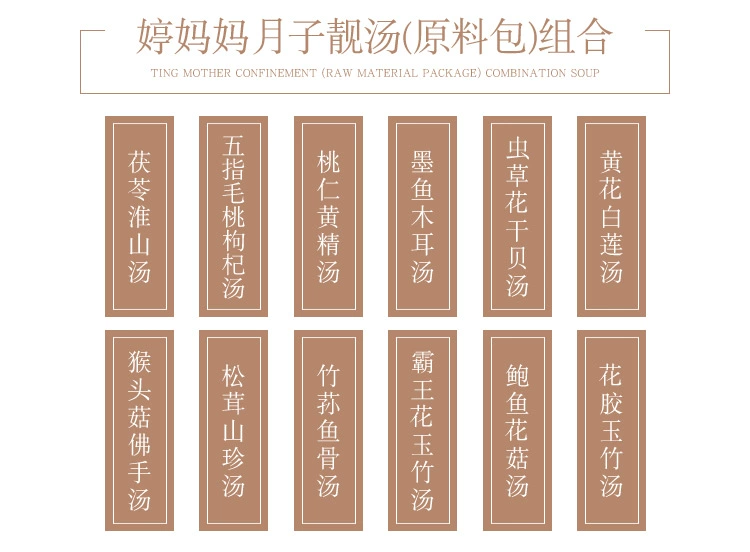 婷妈妈月子靓汤(原料包)组合

TING MOTHER CONFINEMENT (RAW MATERIAL PACKAGE) COMBINATION SOUP

茯苓淮山汤

五指毛桃枸杞汤

桃仁黄精汤

墨鱼木耳汤

虫草花干贝汤

黄花白莲汤

猴头菇佛手汤

松茸山珍汤

竹荪鱼骨汤

霸王花玉竹汤

鲍鱼花菇汤

花胶玉竹汤