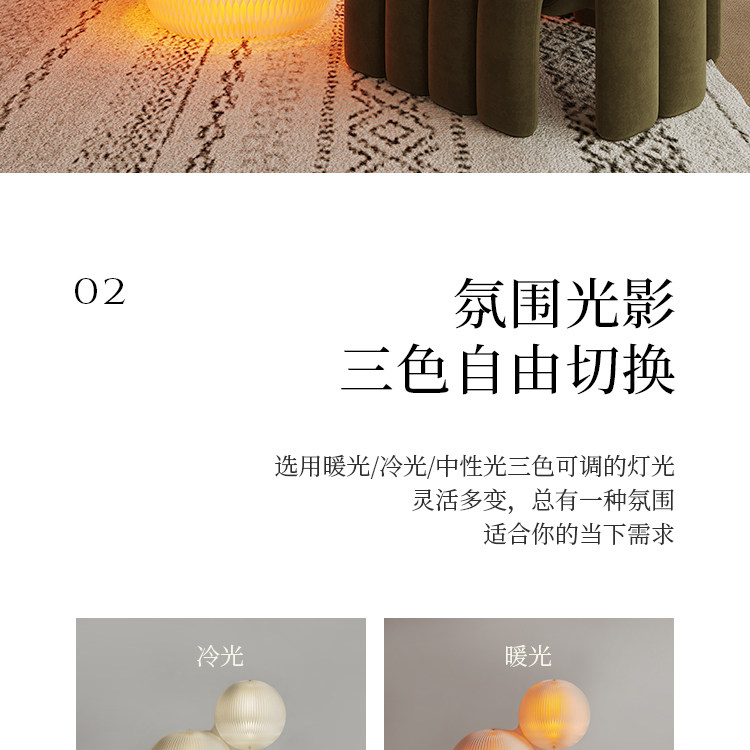 02

氛围光影
三色自由切换

选用暖光/冷光/中性光三色可调的灯光
灵活多变，总有一种氛围
适合你的当下需求

冷光

暖光