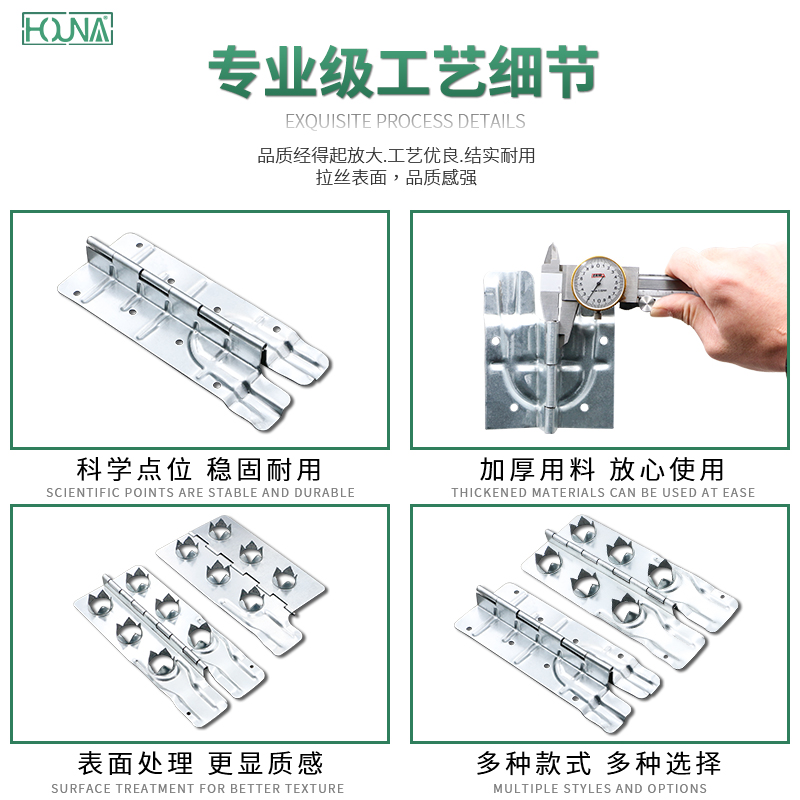 HOUNA

专业级工艺细节

EXQUISITE PROCESS DETAILS

品质经得起放大.工艺优良.结实耐用
拉丝表面，品质感强

科学点位 稳固耐用
SCIENTIFIC POINTS ARE STABLE AND DURABLE

加厚用料 放心使用
THICKENED MATERIALS CAN BE USED AT EASE

表面处理 更显质感
SURFACE TREATMENT FOR BETTER TEXTURE

多种款式 多种选择
MULTIPLE STYLES AND OPTIONS