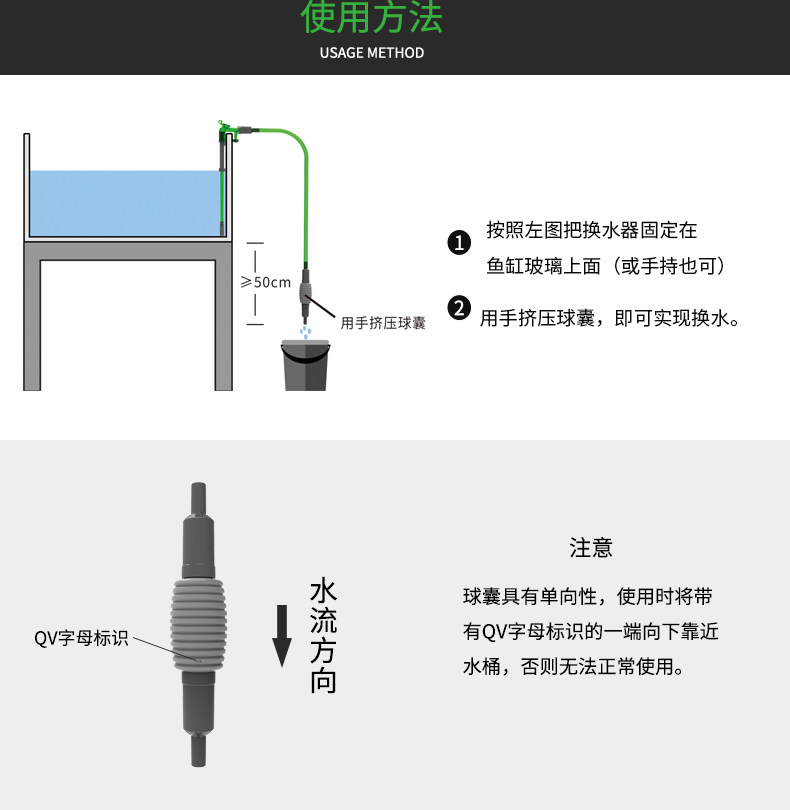 使用方法
USAGE METHOD

≥50cm

用手挤压球囊

❶ 按照左图把换水器固定在鱼缸玻璃上面（或手持也可）

❷ 用手挤压球囊，即可实现换水。

QV字母标识

水流方向

注意

球囊具有单向性，使用时将带有QV字母标识的一端向下靠近水桶，否则无法正常使用。