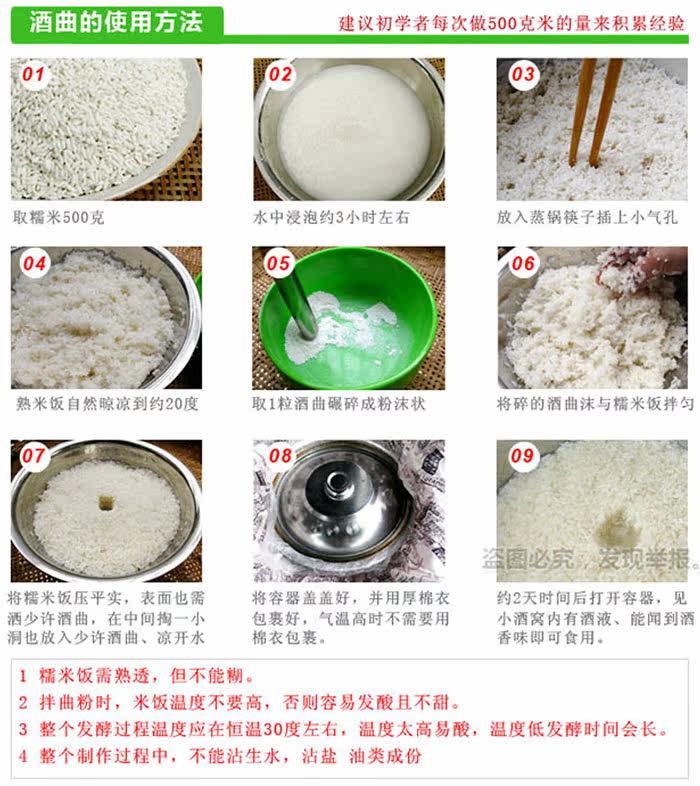 酒曲的使用方法

建议初学者每次做500克米的量来积累经验

01

取糯米500克

02

水中浸泡约3小时左右

03

放入蒸锅筷子插上小气孔

04

熟米饭自然晾凉到约20度

05

取1粒酒曲碾碎成粉沫状

06

将碎的酒曲沫与糯米饭拌匀

07

将糯米饭压平实，表面也需洒少许酒曲，在中间掏一小洞也放入少许酒曲、凉开水

08

将容器盖盖好，并用厚棉衣包裹好，气温高时不需要用棉衣包裹。

09

盗图必究，发现举报。

约2天时间后打开容器，见小酒窝内有酒液、能闻到酒香味即可食用。

1 糯米饭需熟透，但不能糊。

2 拌曲粉时，米饭温度不要高，否则容易发酸且不甜。

3 整个发酵过程温度应在恒温30度左右，温度太高易酸，温度低发酵时间会长。

4 整个制作过程中，不能沾生水，沾盐 油类成份