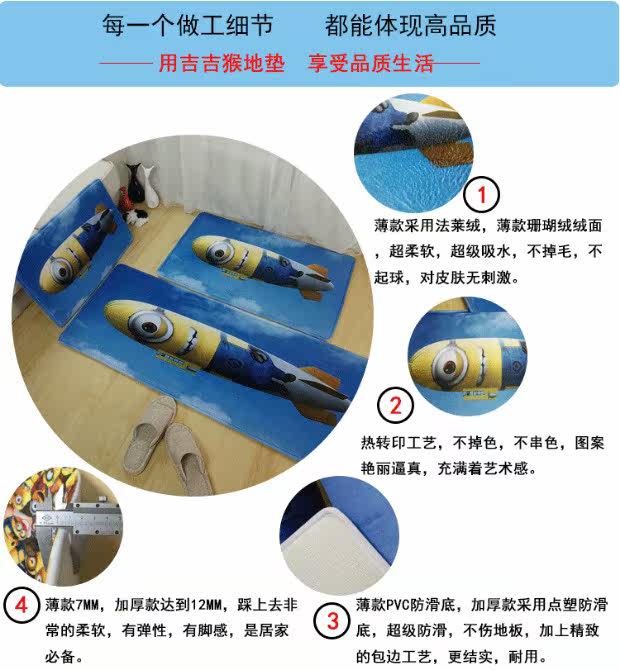 每一个做工细节　　都能体现高品质

——用吉吉猴地垫　享受品质生活——

1

薄款采用法莱绒，薄款珊瑚绒绒面，超柔软，超级吸水，不掉毛，不起球，对皮肤无刺激。

2

热转印工艺，不掉色，不串色，图案艳丽逼真，充满着艺术感。

4

薄款7MM，加厚款达到12MM，踩上去非常的柔软，有弹性，有脚感，是居家必备。

3

薄款PVC防滑底，加厚款采用点塑防滑底，超级防滑，不伤地板，加上精致的包边工艺，更结实，耐用。