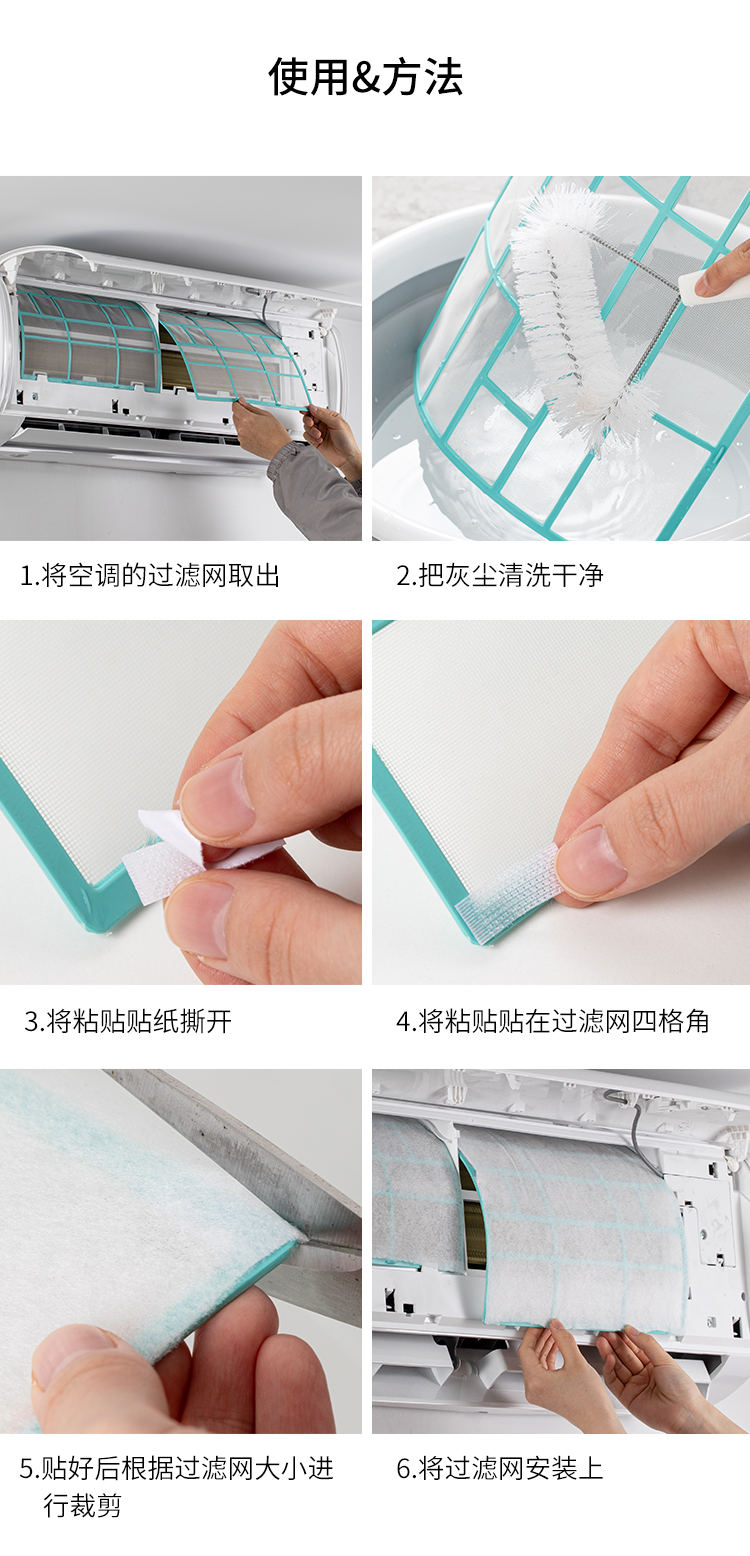 使用&方法

1.将空调的过滤网取出

2.把灰尘清洗干净

3.将粘贴贴纸撕开

4.将粘贴贴在过滤网四格角

5.贴好后根据过滤网大小进行裁剪

6.将过滤网安装上