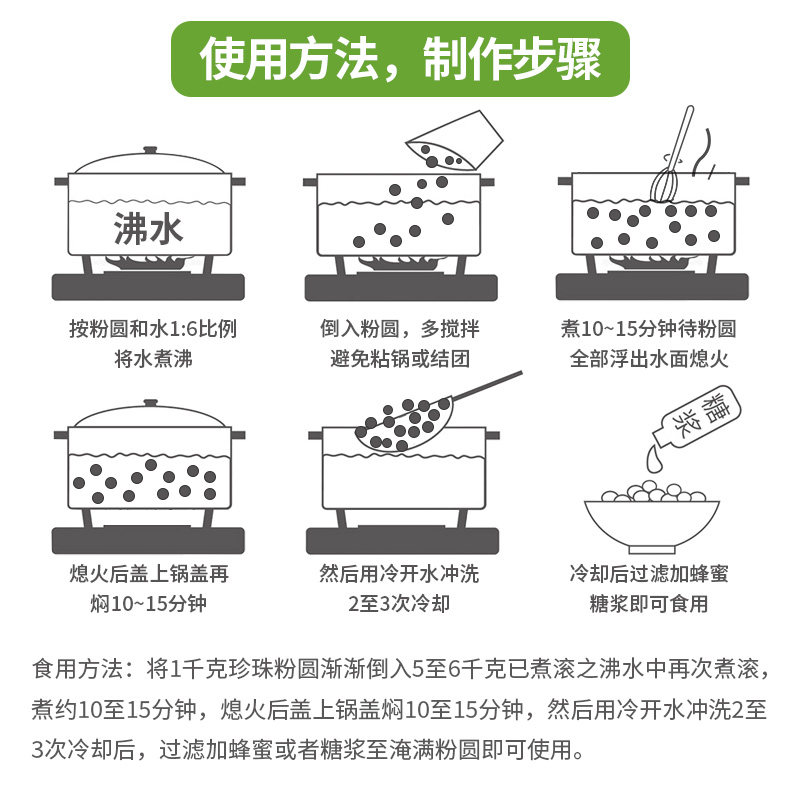 使用方法，制作步骤

沸水

按粉圆和水1:6比例
将水煮沸

倒入粉圆，多搅拌
避免粘锅或结团

煮10~15分钟待粉圆
全部浮出水面熄火

熄火后盖上锅盖再
焖10~15分钟

然后用冷开水冲洗
2至3次冷却

糖浆

冷却后过滤加蜂蜜
糖浆即可食用

食用方法：将1千克珍珠粉圆渐渐倒入5至6千克已煮滚之沸水中再次煮滚，煮约10至15分钟，熄火后盖上锅盖焖10至15分钟，然后用冷开水冲洗2至3次冷却后，过滤加蜂蜜或者糖浆至淹满粉圆即可使用。