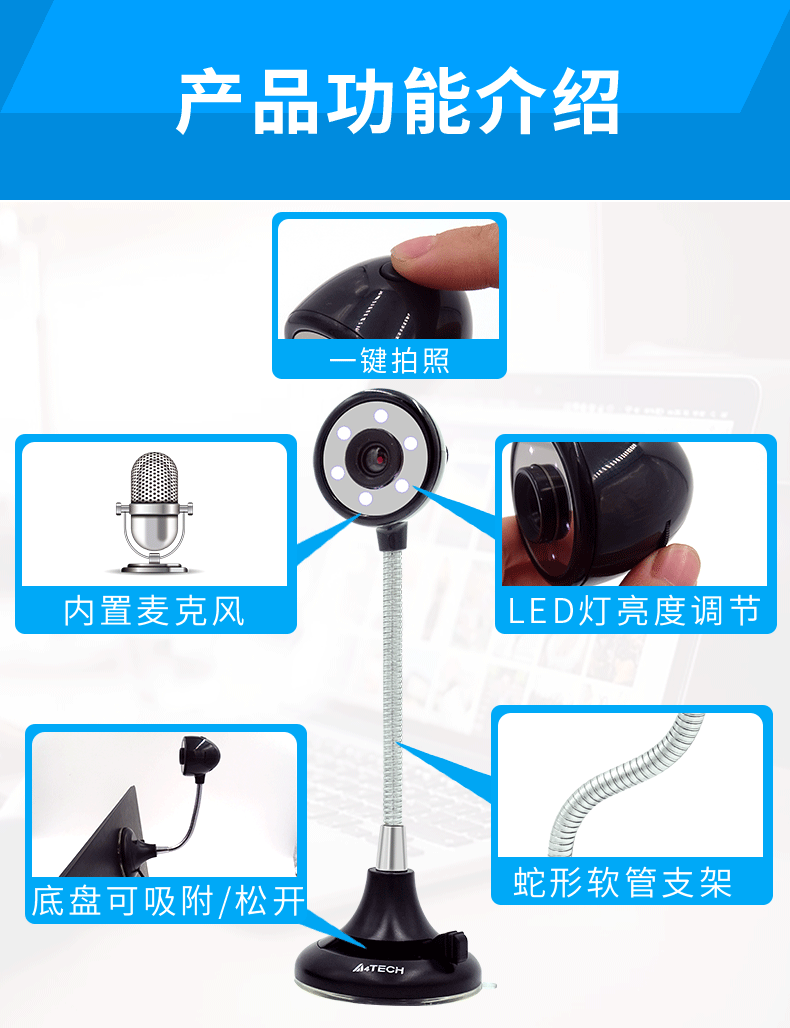 产品功能介绍

一键拍照

内置麦克风

LED灯亮度调节

底盘可吸附/松开

蛇形软管支架

A4TECH