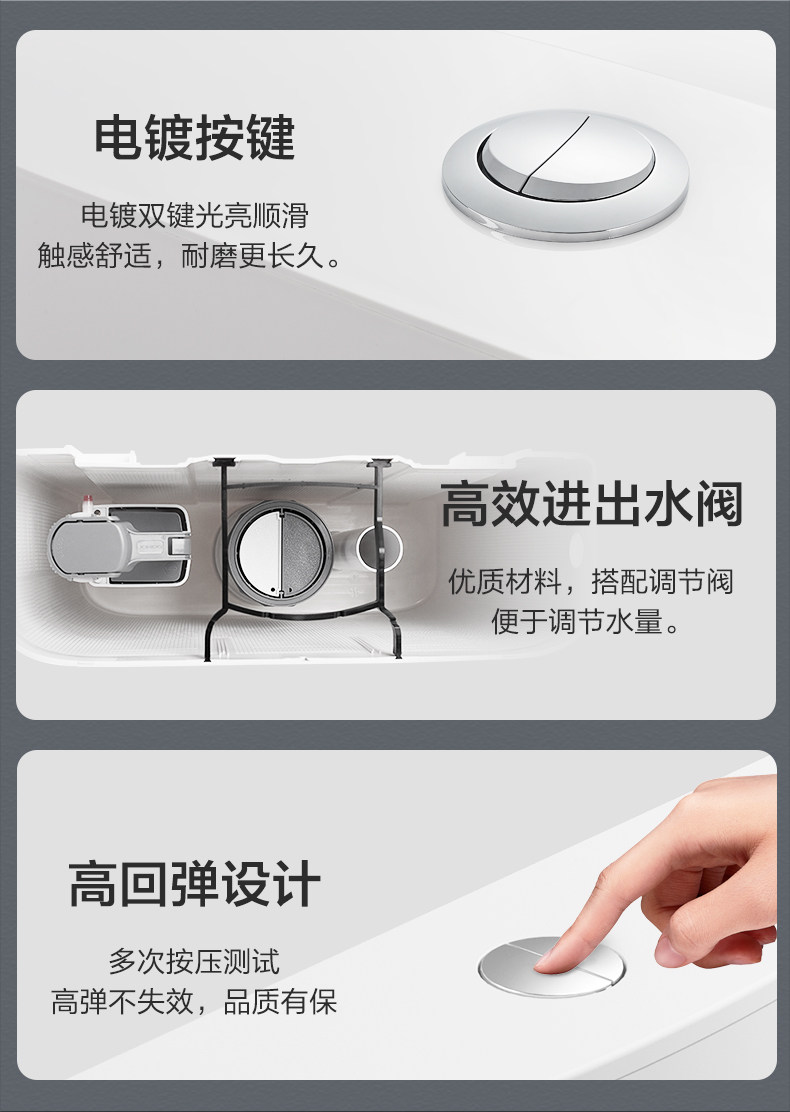 电镀按键

电镀双键光亮顺滑
触感舒适，耐磨更长久。

高效进出水阀

优质材料，搭配调节阀
便于调节水量。

高回弹设计

多次按压测试
高弹不失效，品质有保