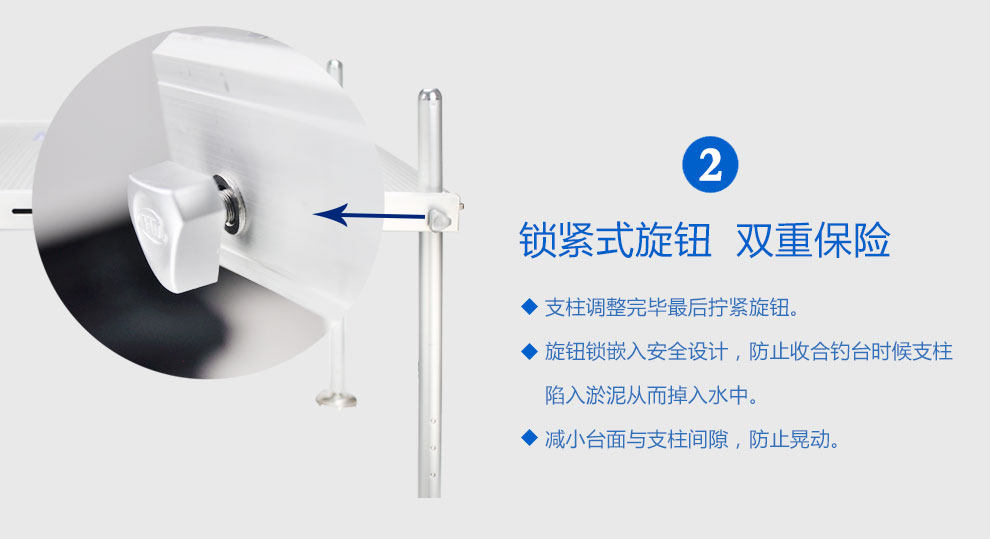 2

锁紧式旋钮 双重保险

◆ 支柱调整完毕最后拧紧旋钮。

◆ 旋钮锁嵌入安全设计，防止收合钓台时候支柱陷入淤泥从而掉入水中。

◆ 减小台面与支柱间隙，防止晃动。