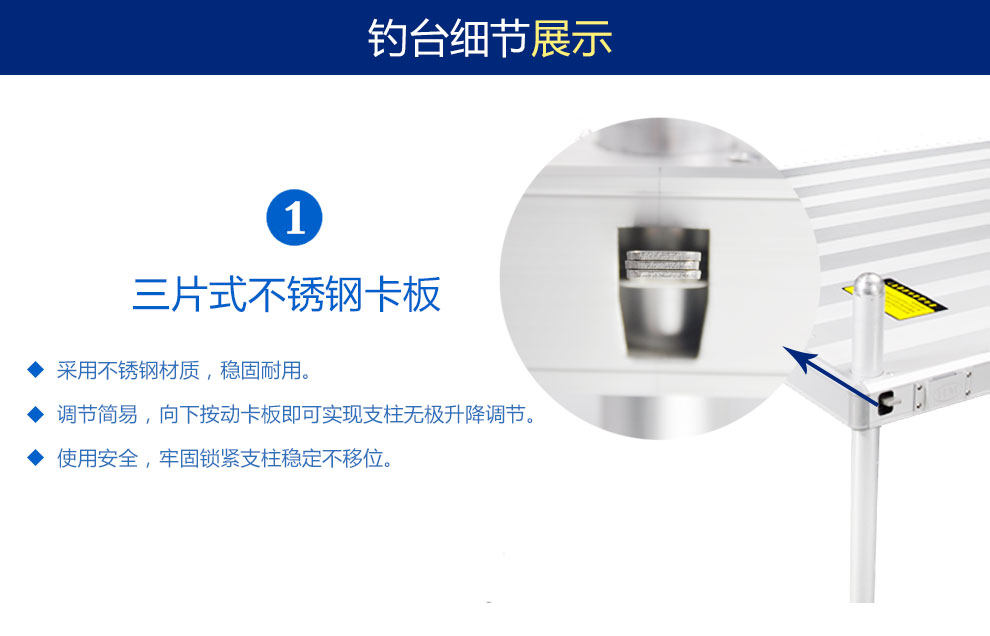 钓台细节展示

1

三片式不锈钢卡板

◆ 采用不锈钢材质，稳固耐用。

◆ 调节简易，向下按动卡板即可实现支柱无极升降调节。

◆ 使用安全，牢固锁紧支柱稳定不移位。