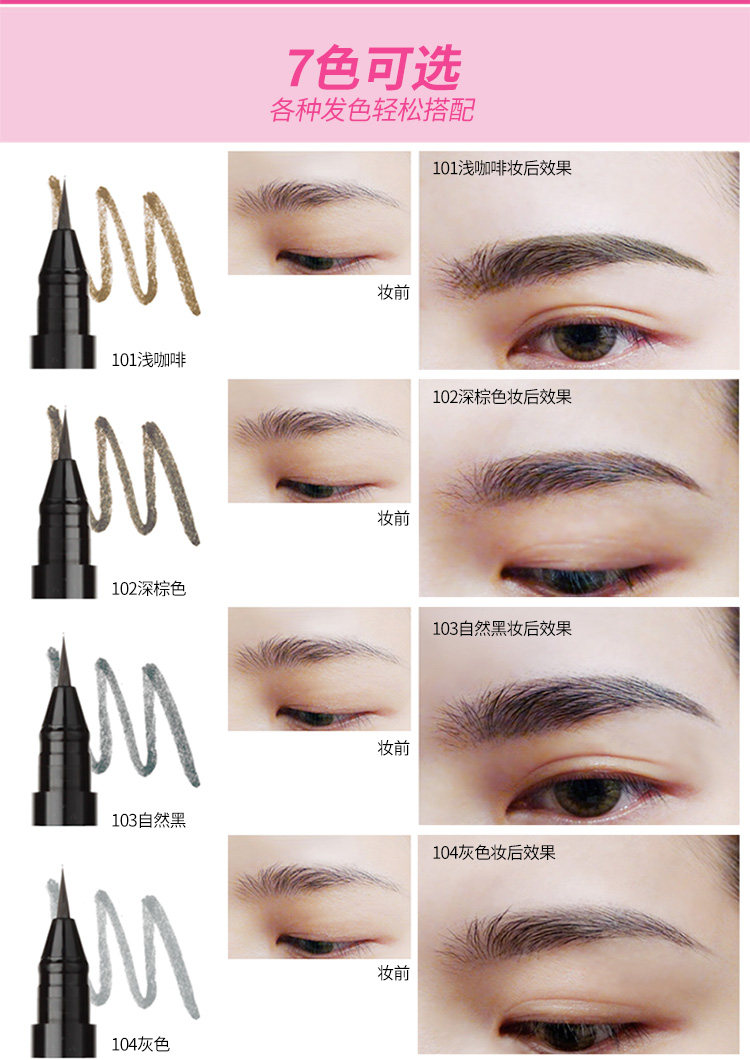 7色可选
各种发色轻松搭配

101浅咖啡
妆前
101浅咖啡妆后效果

102深棕色
妆前
102深棕色妆后效果

103自然黑
妆前
103自然黑妆后效果

104灰色
妆前
104灰色妆后效果