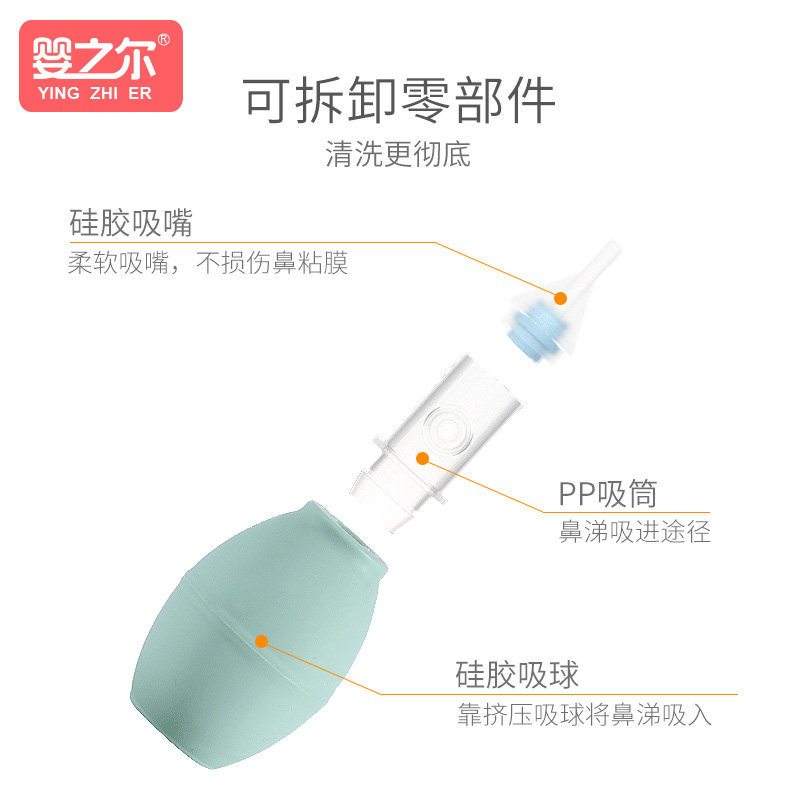 婴之尔®
YING ZHI ER

可拆卸零部件
清洗更彻底

硅胶吸嘴
柔软吸嘴，不损伤鼻粘膜

PP吸筒
鼻涕吸进途径

硅胶吸球
靠挤压吸球将鼻涕吸入