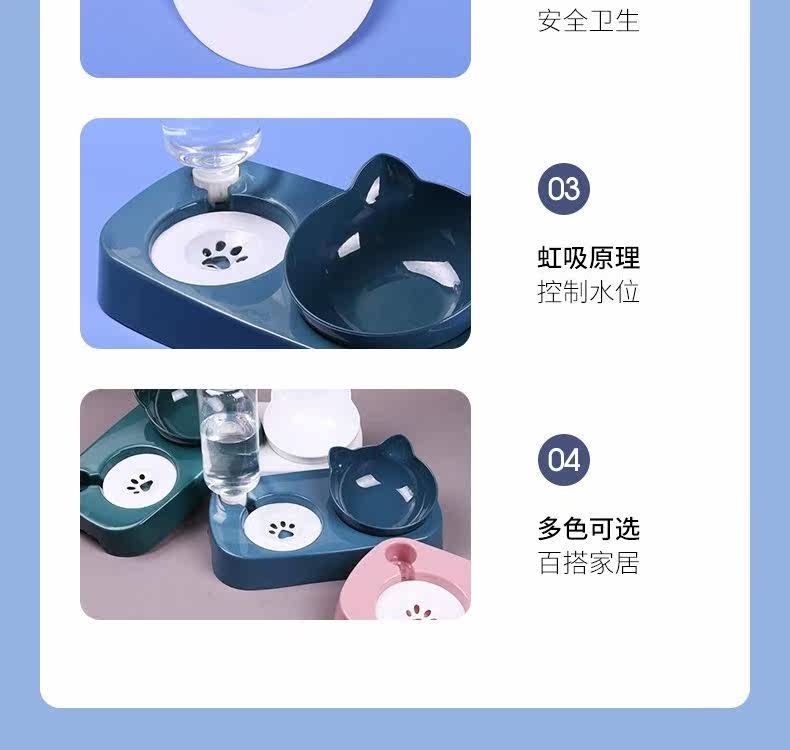 安全卫生

03

虹吸原理
控制水位

04

多色可选
百搭家居