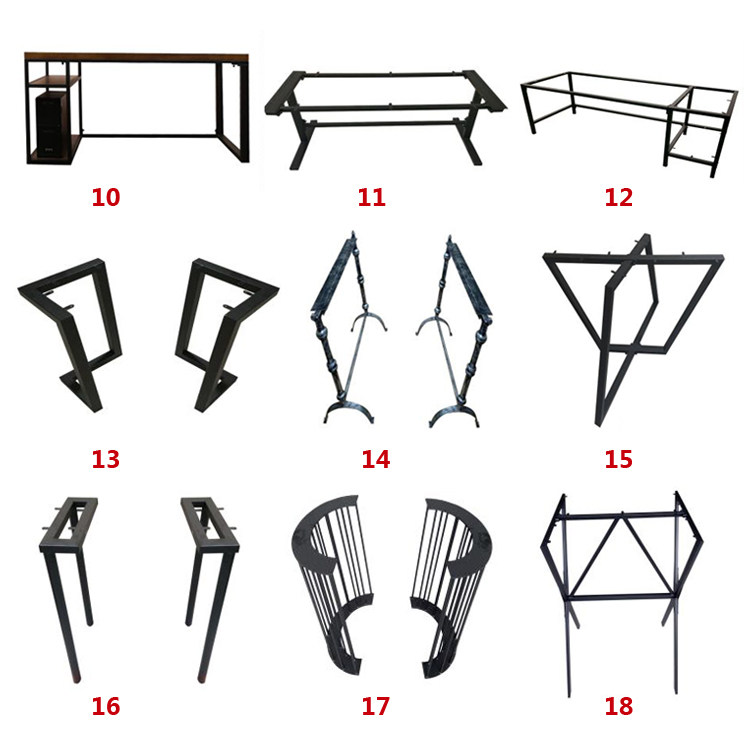 10

11

12

13

14

15

16

17

18