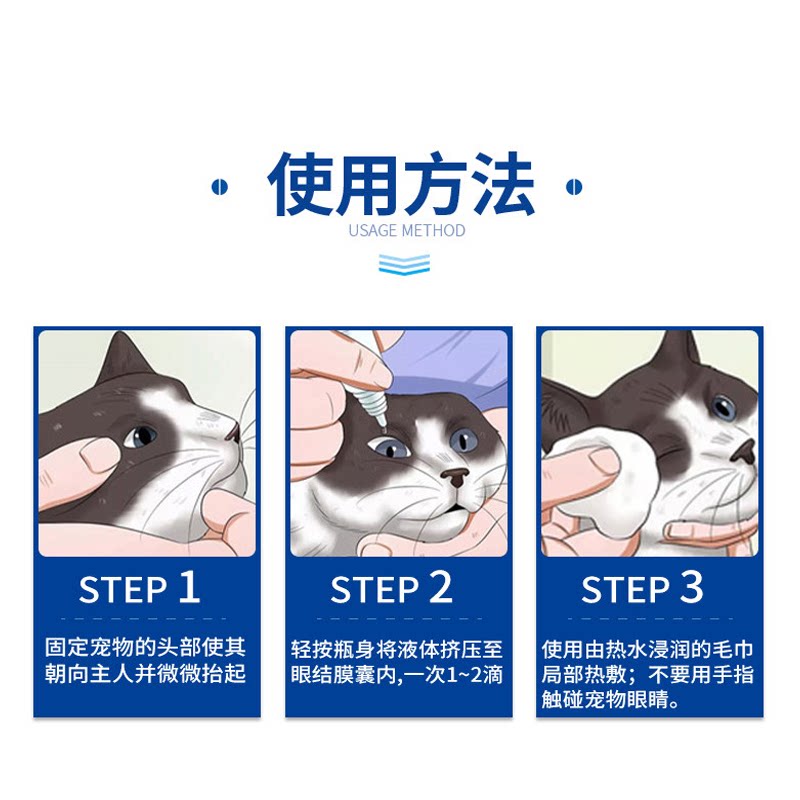 使用方法
USAGE METHOD

STEP 1
固定宠物的头部使其朝向主人并微微抬起

STEP 2
轻按瓶身将液体挤压至眼结膜囊内,一次1~2滴

STEP 3
使用由热水浸润的毛巾局部热敷；不要用手指触碰宠物眼睛。