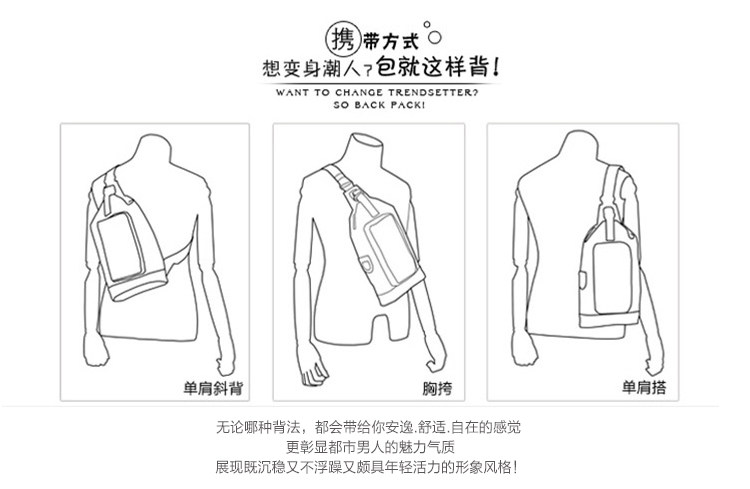 携带方式
想变身潮人？包就这样背！
WANT TO CHANGE TRENDSETTER?
SO BACK PACK!

单肩斜背

胸挎

单肩搭

无论哪种背法，都会带给你安逸.舒适.自在的感觉
更彰显都市男人的魅力气质
展现既沉稳又不浮躁又颇具年轻活力的形象风格！