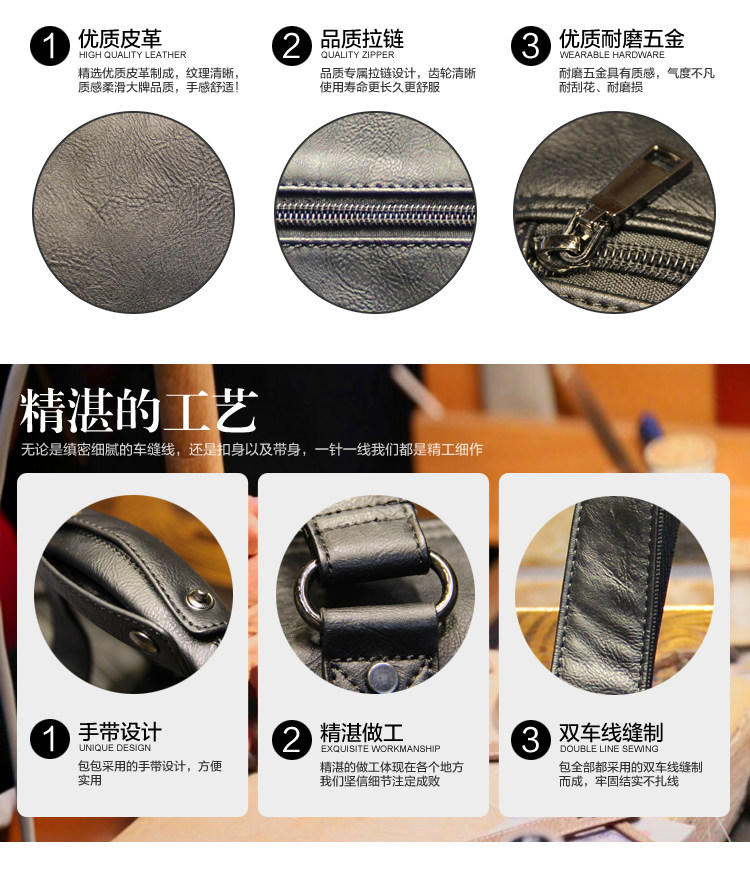 1 优质皮革
HIGH QUALITY LEATHER
精选优质皮革制成，纹理清晰，质感柔滑大牌品质，手感舒适!

2 品质拉链
QUALITY ZIPPER
品质专属拉链设计，齿轮清晰使用寿命更长久更舒服

3 优质耐磨五金
WEARABLE HARDWARE
耐磨五金具有质感，气度不凡耐刮花、耐磨损

精湛的工艺
无论是缜密细腻的车缝线，还是扣身以及带身，一针一线我们都是精工细作

1 手带设计
UNIQUE DESIGN
包包采用的手带设计，方便实用

2 精湛做工
EXQUISITE WORKMANSHIP
精湛的做工体现在各个地方我们坚信细节注定成败

3 双车线缝制
DOUBLE LINE SEWING
包全部都采用的双车线缝制而成，牢固结实不扎线