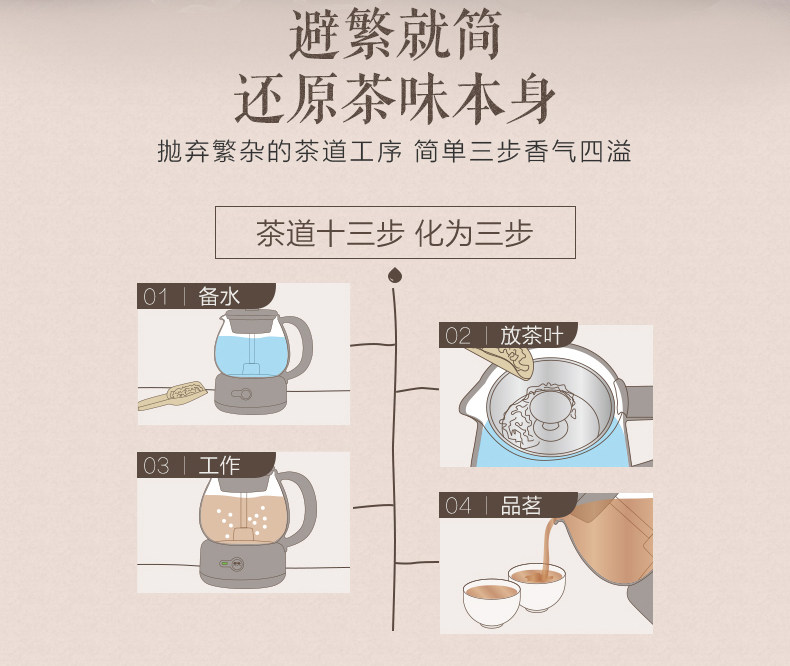 避繁就简
还原茶味本身

抛弃繁杂的茶道工序 简单三步香气四溢

茶道十三步 化为三步

01 | 备水

02 | 放茶叶

03 | 工作

04 | 品茗